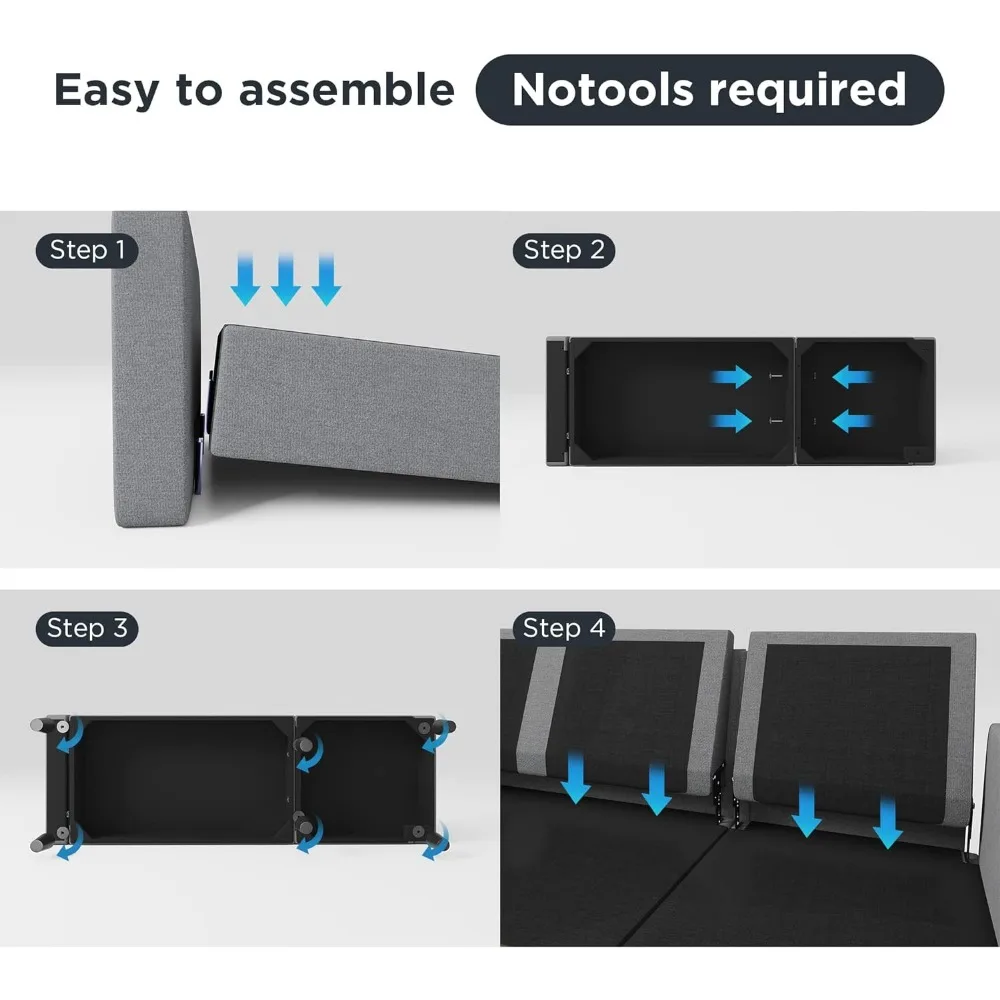 Easy to assemble Notools required

Step 1

Step 2

Step 3

Step 4