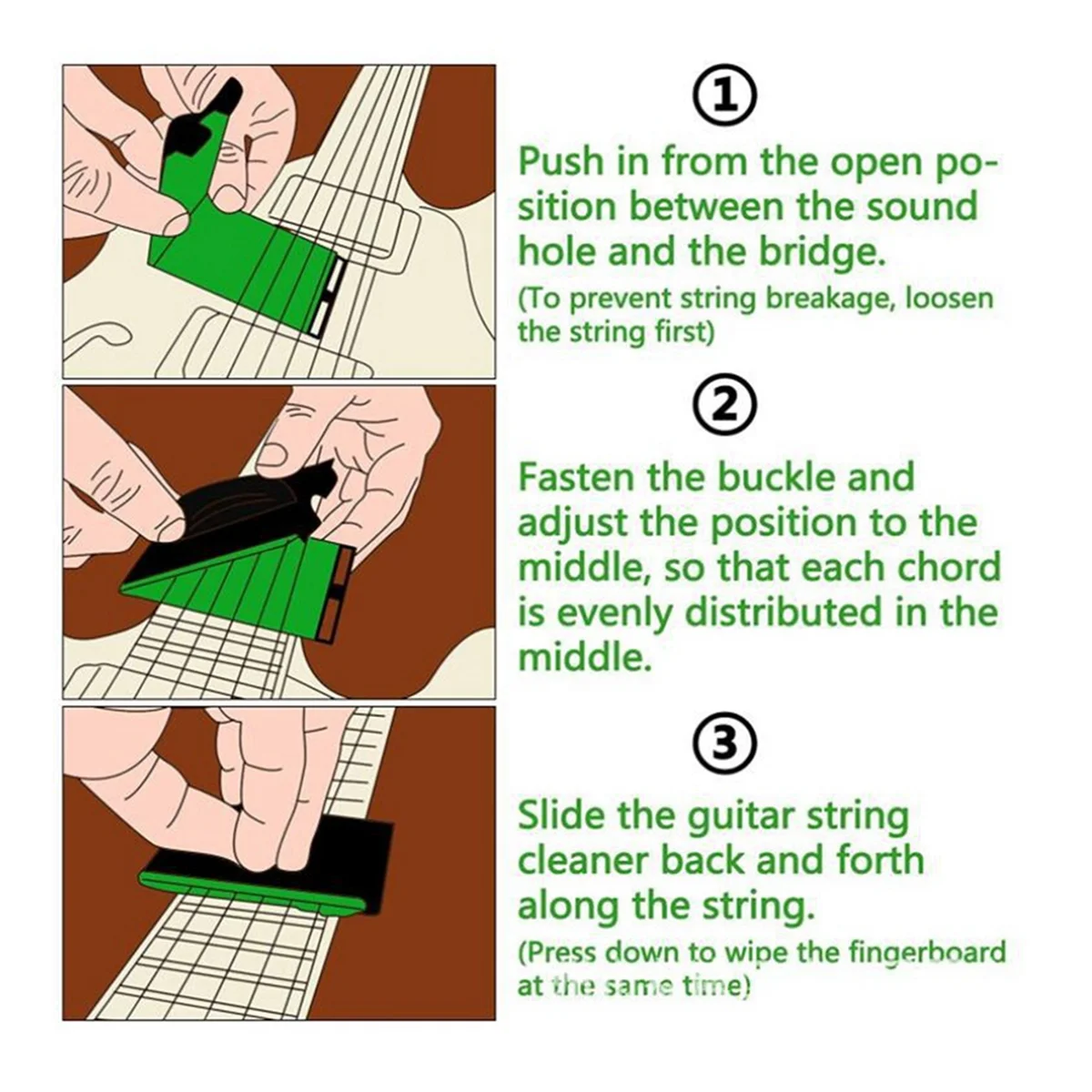 ①

Push in from the open position between the sound hole and the bridge.

(To prevent string breakage, loosen the string first)

②

Fasten the buckle and adjust the position to the middle, so that each chord is evenly distributed in the middle.

③

Slide the guitar string cleaner back and forth along the string.

(Press down to wipe the fingerboard at the same time)