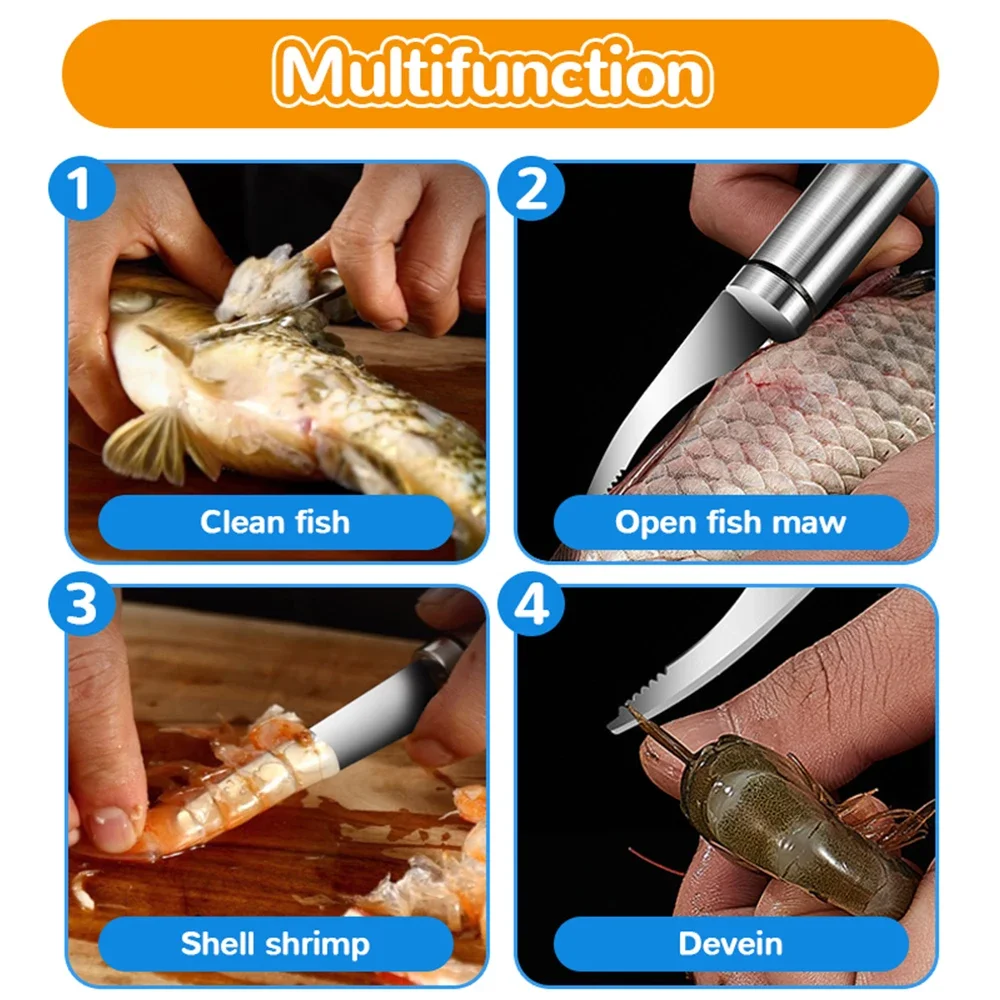 Multifunction

1
Clean fish

2
Open fish maw

3
Shell shrimp

4
Devein