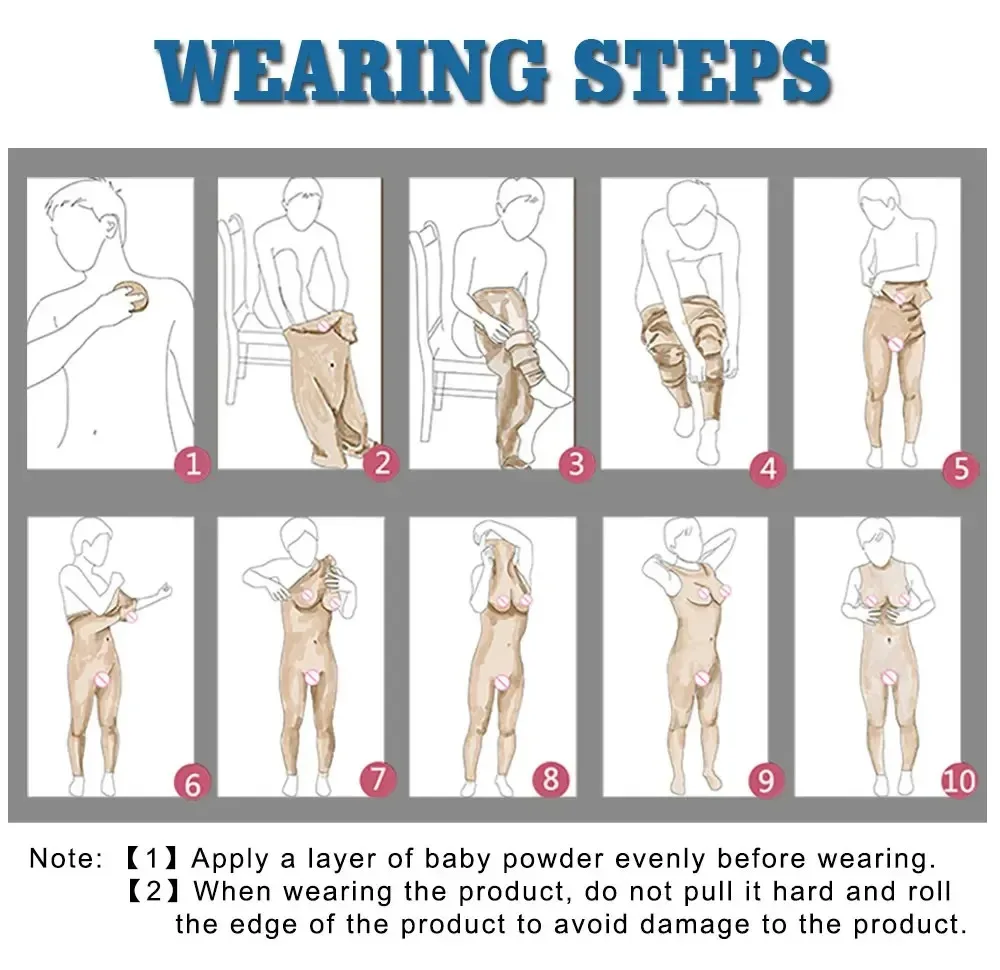 WEARING STEPS

1
2
3
4
5
6
7
8
9
10

Note: 【1】Apply a layer of baby powder evenly before wearing.
【2】When wearing the product, do not pull it hard and roll the edge of the product to avoid damage to the product.