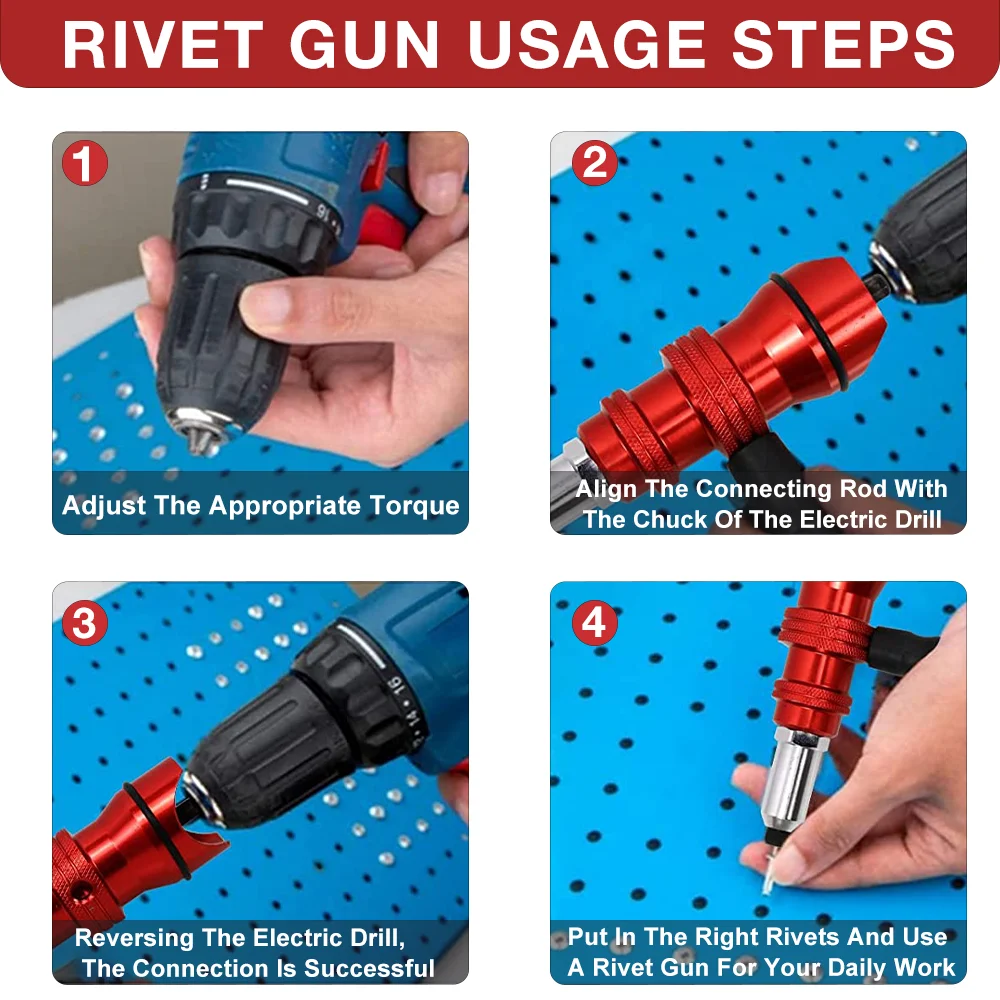 RIVET GUN USAGE STEPS

1
16
Adjust The Appropriate Torque

2
Align The Connecting Rod With The Chuck Of The Electric Drill

3
14 16
Reversing The Electric Drill, The Connection Is Successful

4
Put In The Right Rivets And Use A Rivet Gun For Your Daily Work