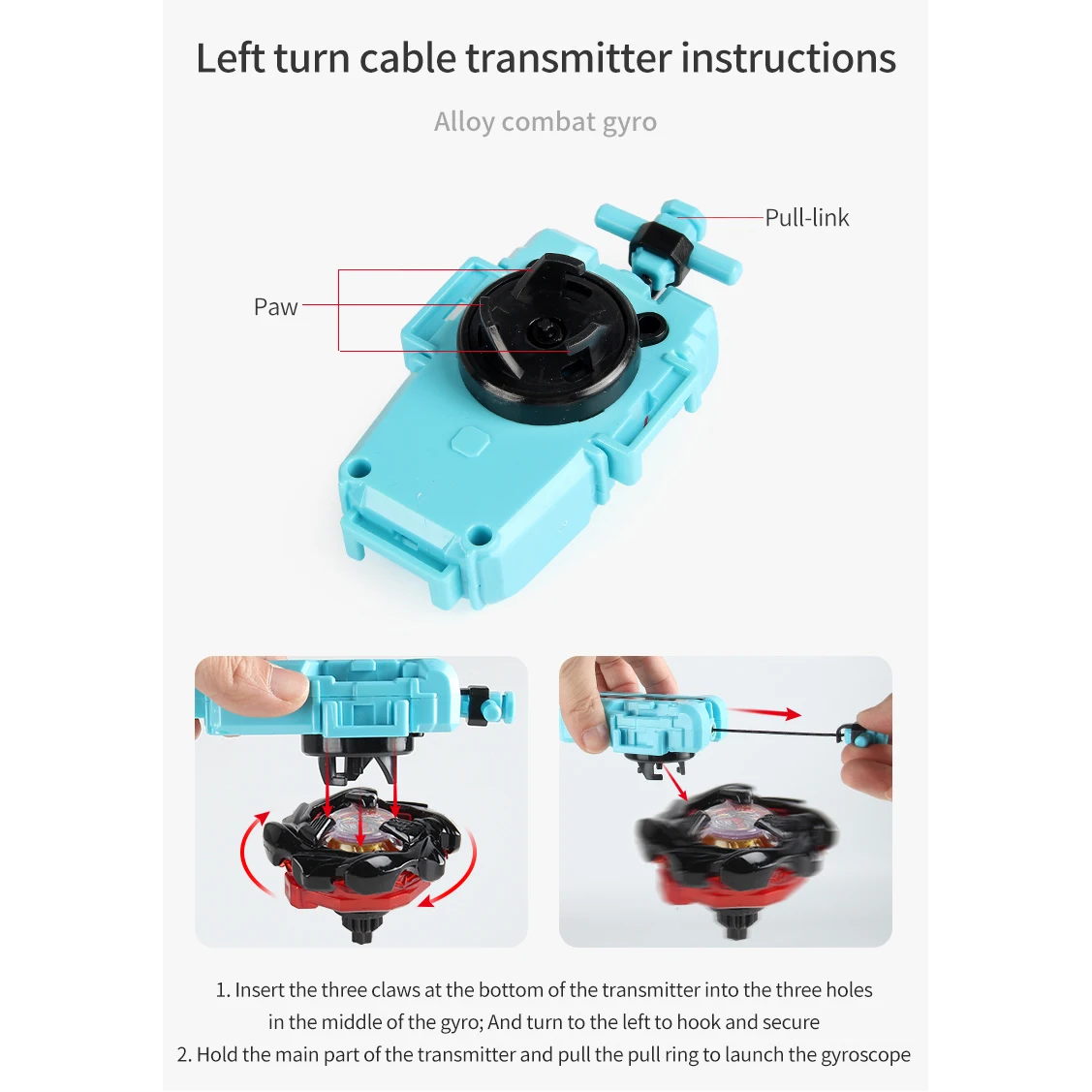 Left turn cable transmitter instructions

Alloy combat gyro

Pull-link

Paw

1. Insert the three claws at the bottom of the transmitter into the three holes in the middle of the gyro; And turn to the left to hook and secure
2. Hold the main part of the transmitter and pull the pull ring to launch the gyroscope