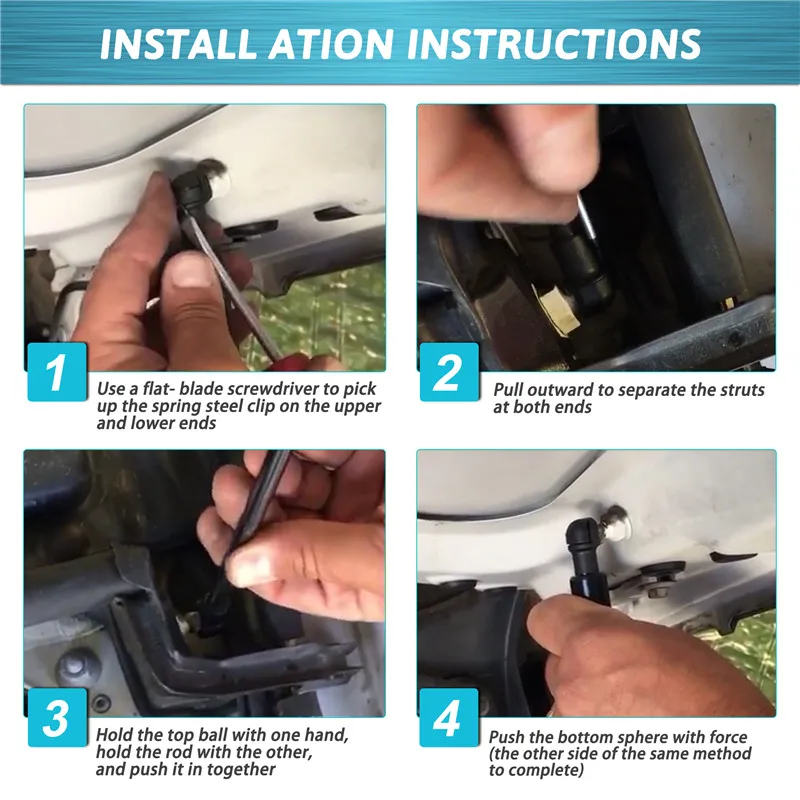 INSTALL ATION INSTRUCTIONS

1

Use a flat- blade screwdriver to pick up the spring steel clip on the upper and lower ends

2

Pull outward to separate the struts at both ends

3

Hold the top ball with one hand, hold the rod with the other, and push it in together

4

Push the bottom sphere with force (the other side of the same method to complete)