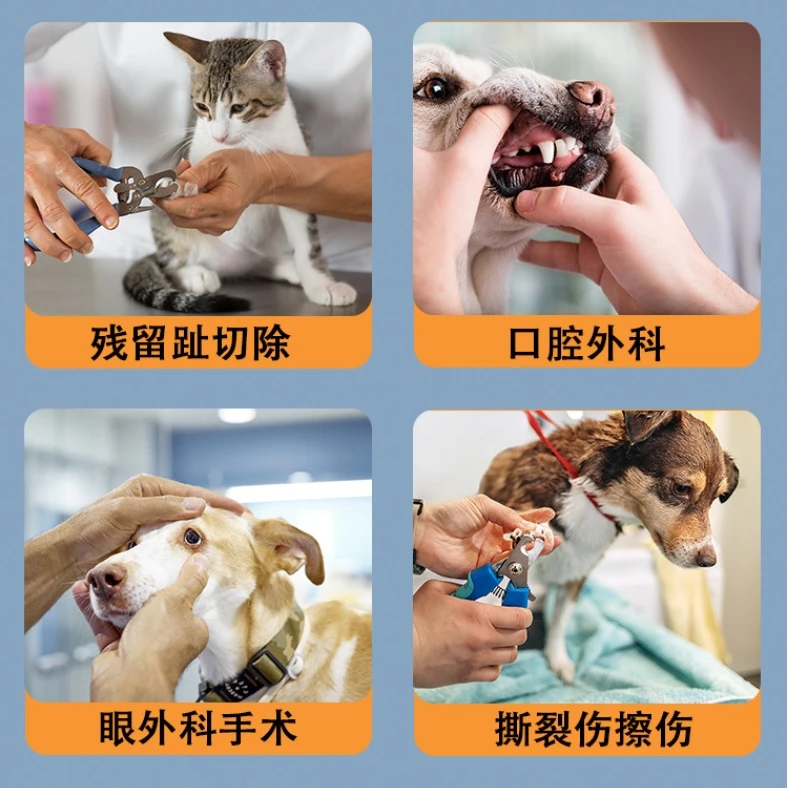 残留趾切除

口腔外科

眼外科手术

撕裂伤擦伤