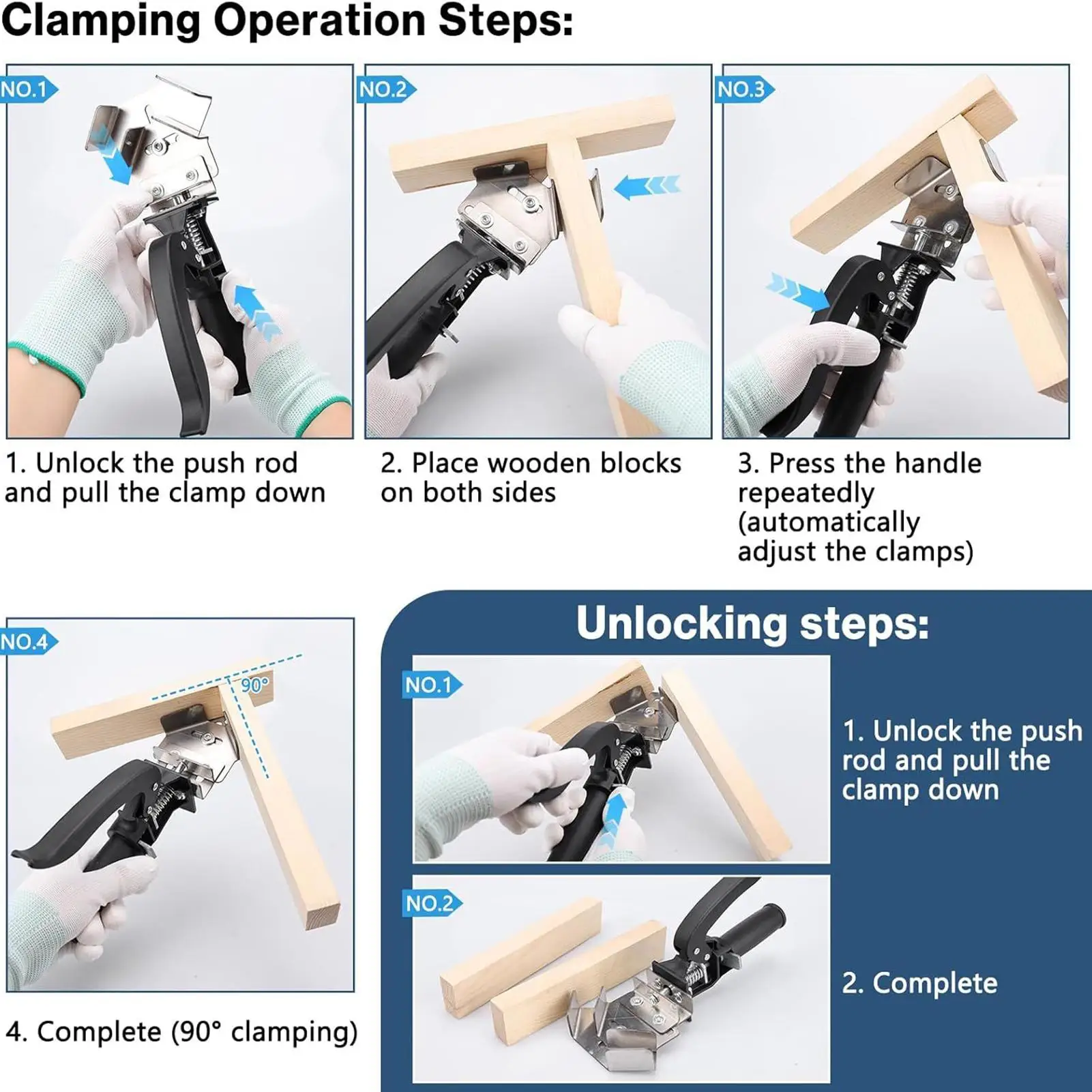 Clamping Operation Steps:

NO.1

1. Unlock the push rod and pull the clamp down

NO.2

2. Place wooden blocks on both sides

NO.3

3. Press the handle repeatedly (automatically adjust the clamps)

NO.4

90°

4. Complete (90° clamping)

Unlocking steps:

NO.1

1. Unlock the push rod and pull the clamp down

NO.2

2. Complete