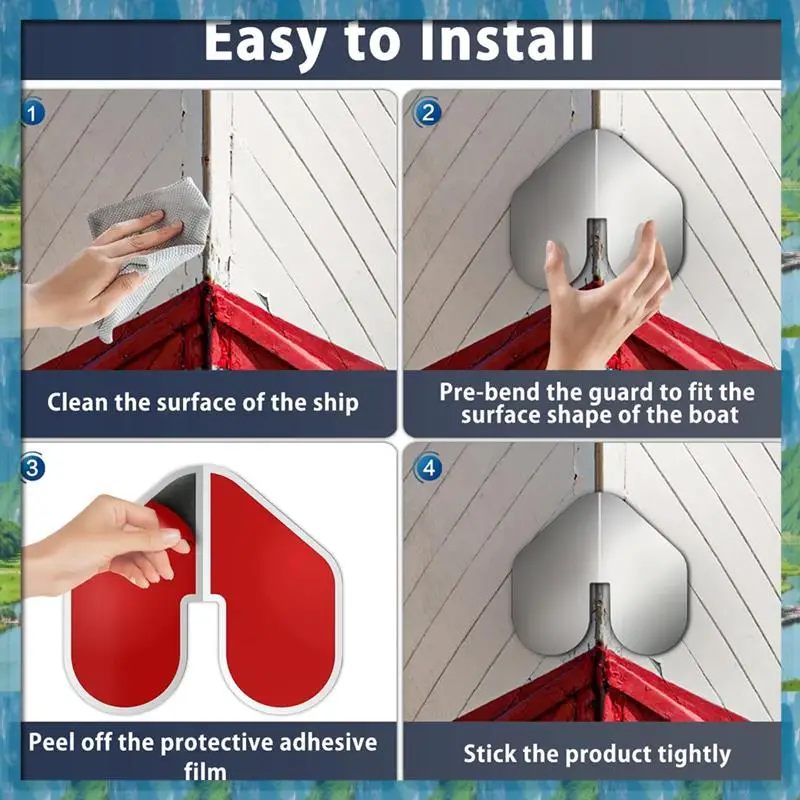 Easy to Install

1

Clean the surface of the ship

2

Pre-bend the guard to fit the surface shape of the boat

3

Peel off the protective adhesive film

4

Stick the product tightly