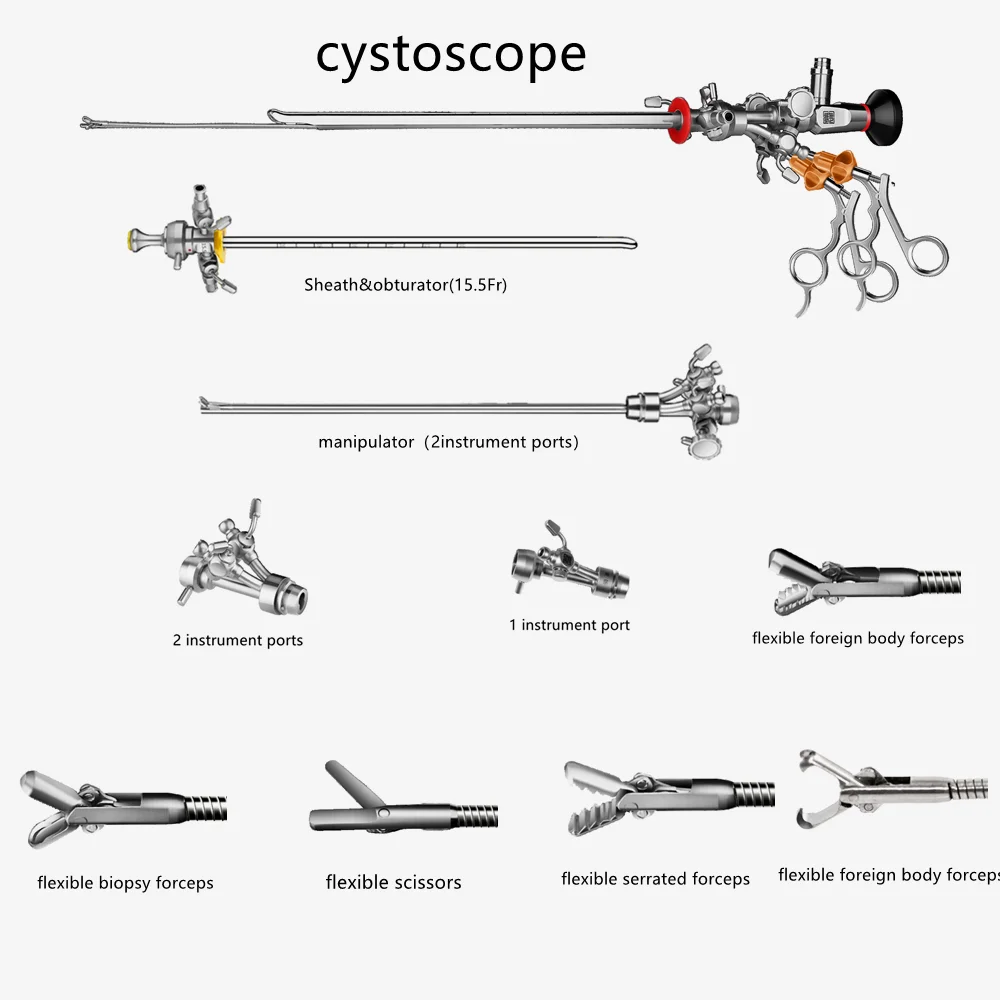 cystoscope

Sheath&obturator(15.5Fr)

manipulator（2instrument ports）

2 instrument ports

1 instrument port

flexible foreign body forceps

flexible biopsy forceps

flexible scissors

flexible serrated forceps

flexible foreign body forceps