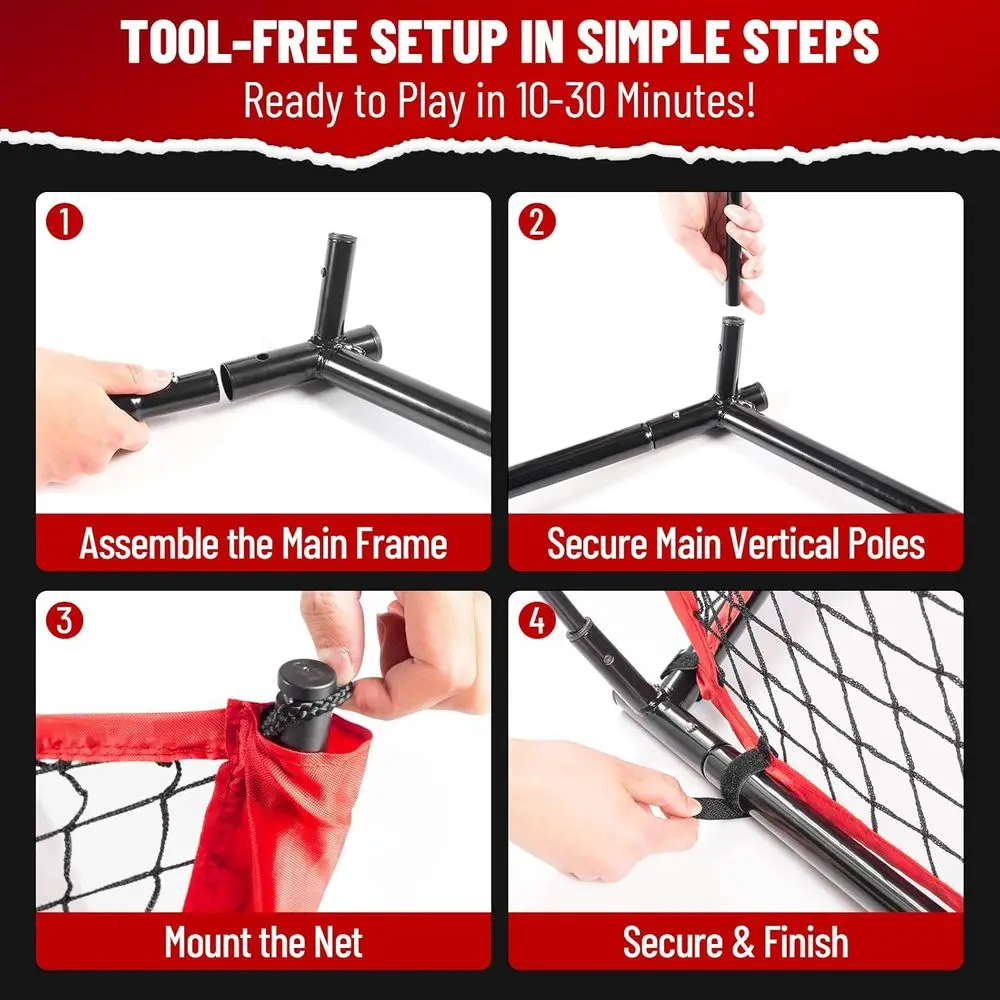 TOOL-FREE SETUP IN SIMPLE STEPS
Ready to Play in 10-30 Minutes!

1
Assemble the Main Frame

2
Secure Main Vertical Poles

3
Mount the Net

4
Secure & Finish