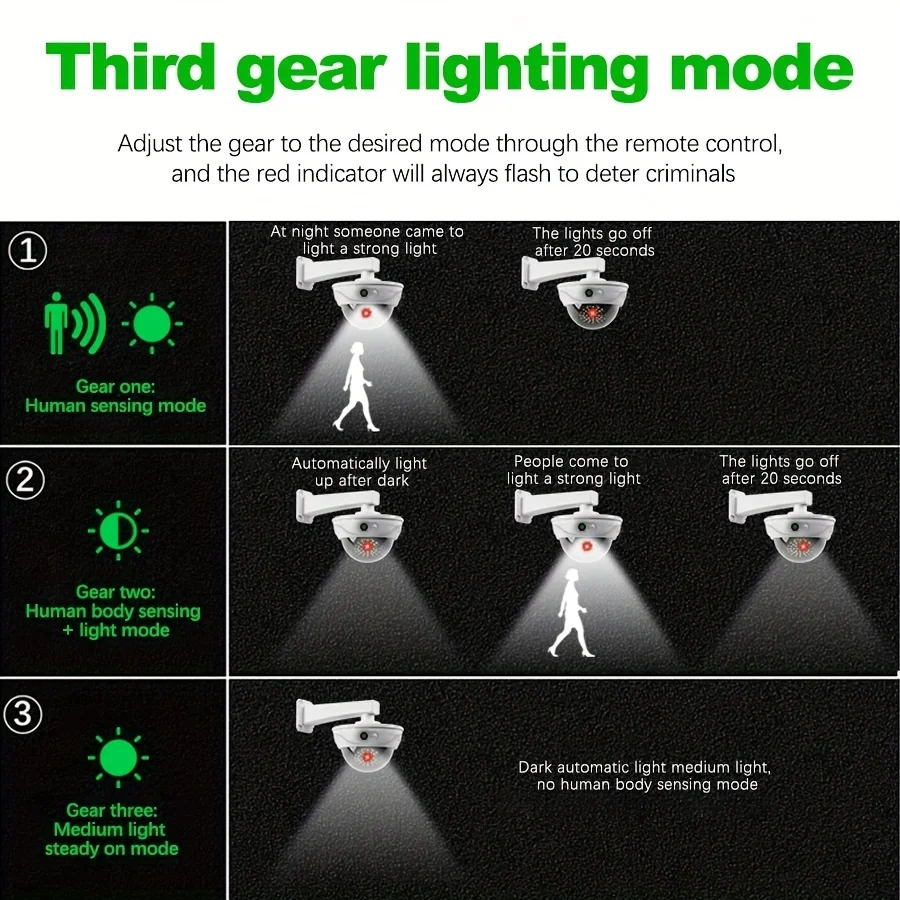 Third gear lighting mode

Adjust the gear to the desired mode through the remote control, and the red indicator will always flash to deter criminals

①

Gear one: Human sensing mode

At night someone came to light a strong light

The lights go off after 20 seconds

②

Gear two: Human body sensing + light mode

Automatically light up after dark

People come to light a strong light

The lights go off after 20 seconds

③

Gear three: Medium light steady on mode

Dark automatic light medium light, no human body sensing mode