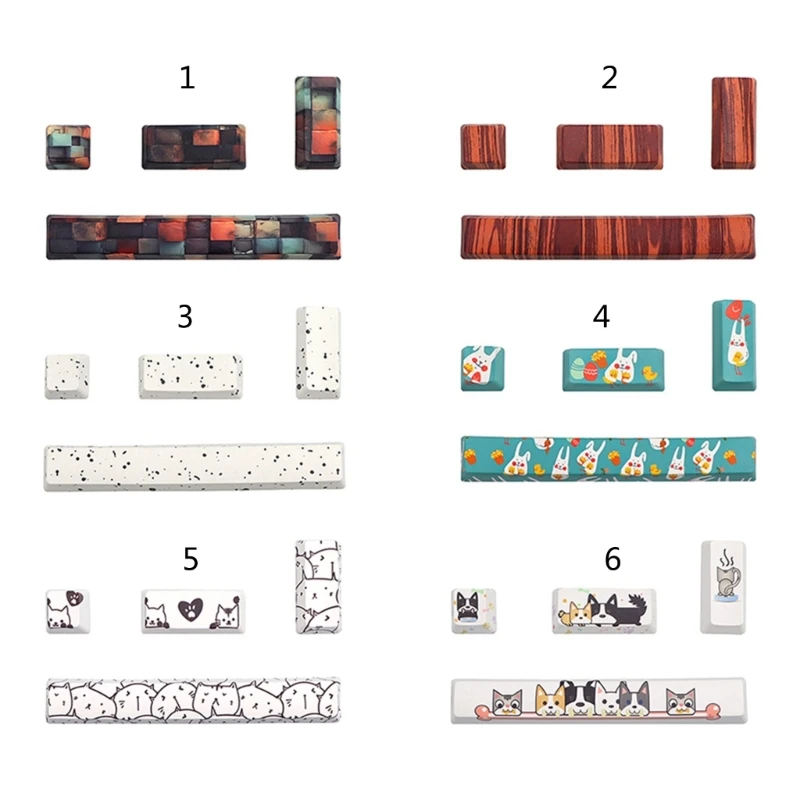 1

2

3

4

5

6