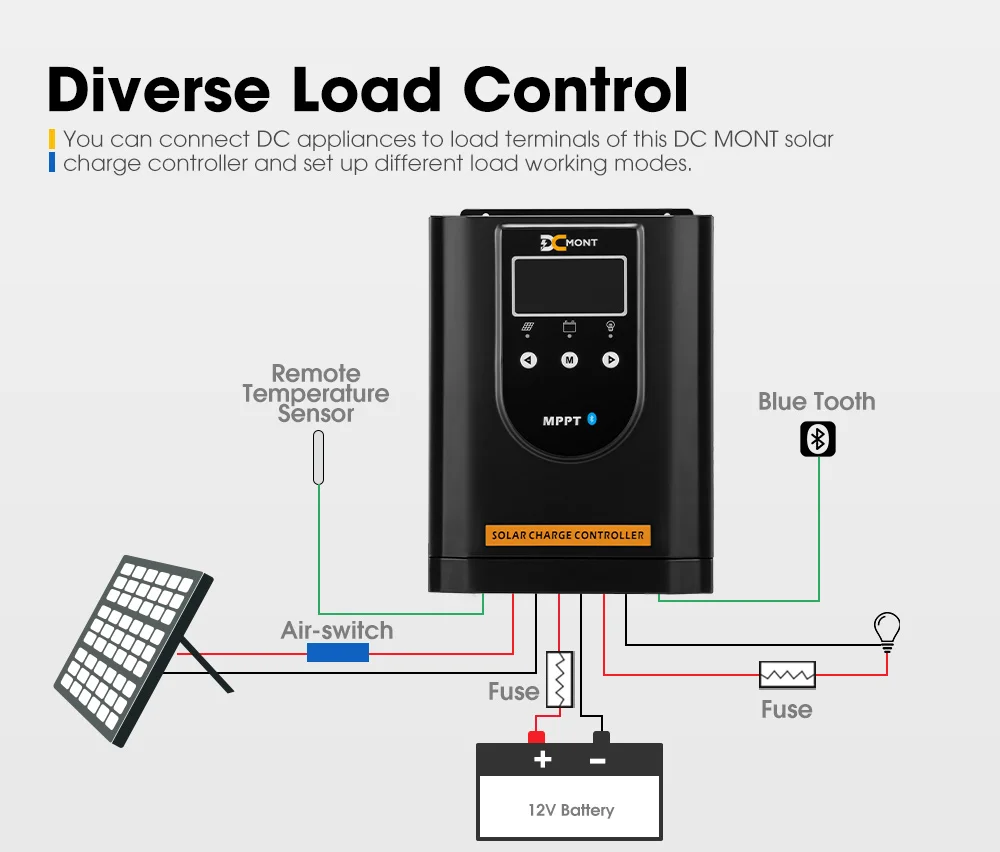 Diverse Load Control

You can connect DC appliances to load terminals of this DC MONT solar charge controller and set up different load working modes.

DC MONT

M

MPPT

SOLAR CHARGE CONTROLLER

Remote Temperature Sensor

Blue Tooth

Air-switch

Fuse

Fuse

+ −

12V Battery