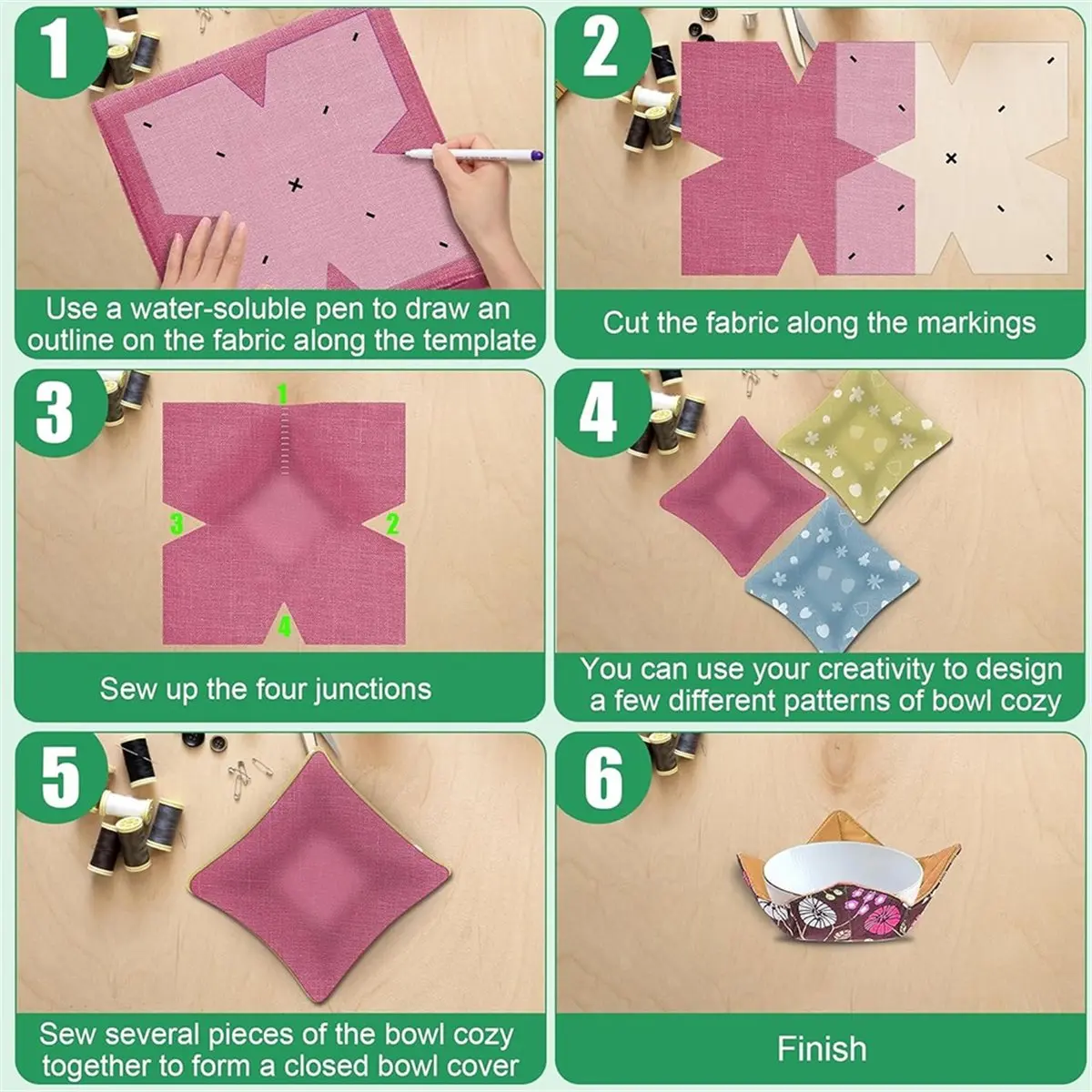 1

Use a water-soluble pen to draw an outline on the fabric along the template

2

Cut the fabric along the markings

3

1

3

2

4

Sew up the four junctions

4

You can use your creativity to design a few different patterns of bowl cozy

5

Sew several pieces of the bowl cozy together to form a closed bowl cover

6

Finish