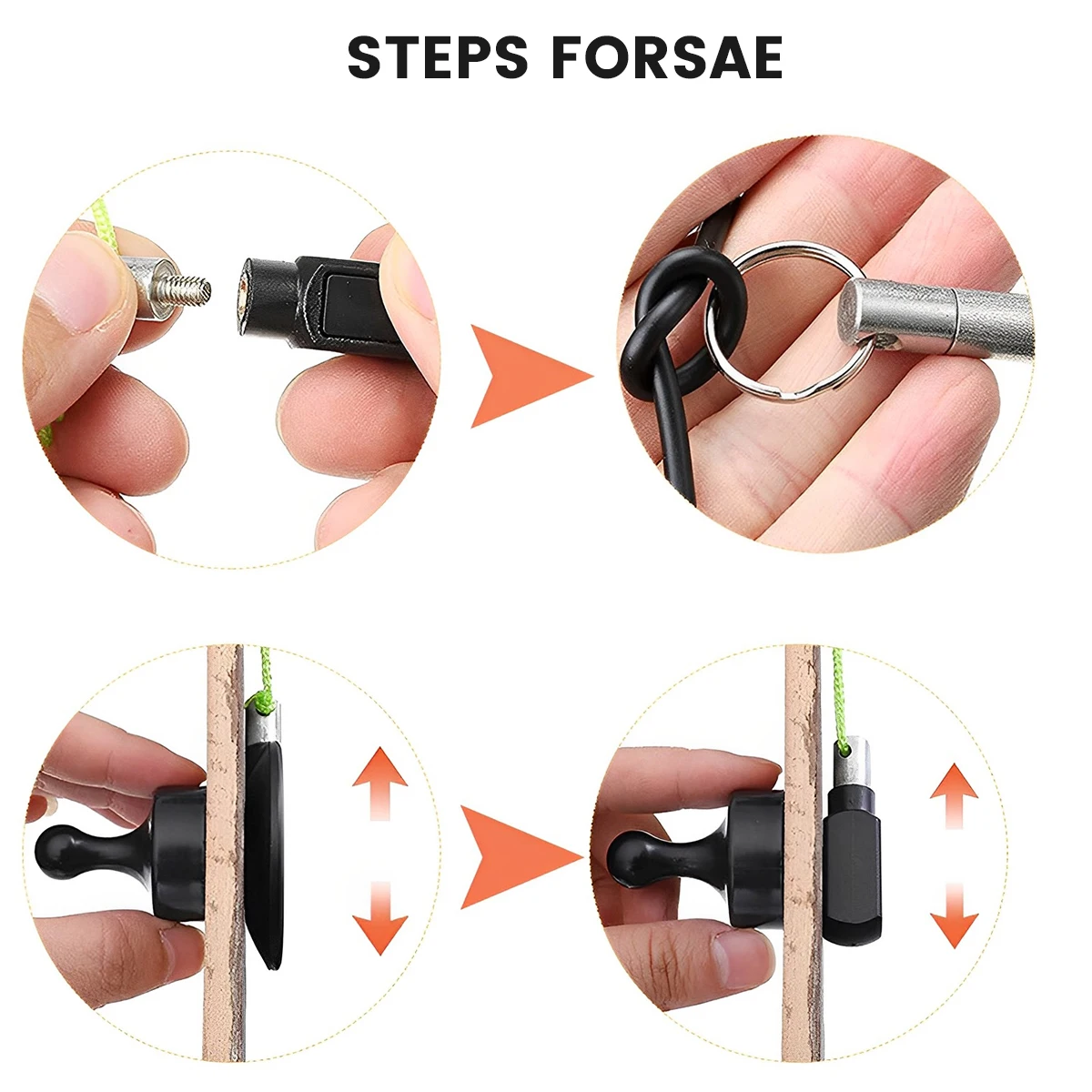 STEPS FORSAE