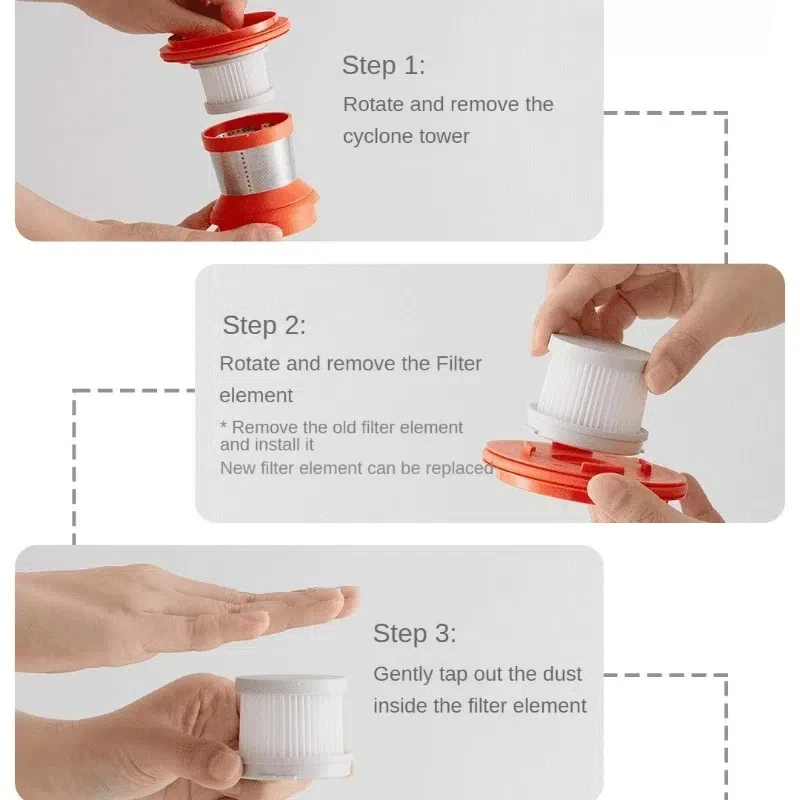 Step 1:
Rotate and remove the cyclone tower

Step 2:
Rotate and remove the Filter element

* Remove the old filter element and install it
New filter element can be replaced

Step 3:
Gently tap out the dust inside the filter element