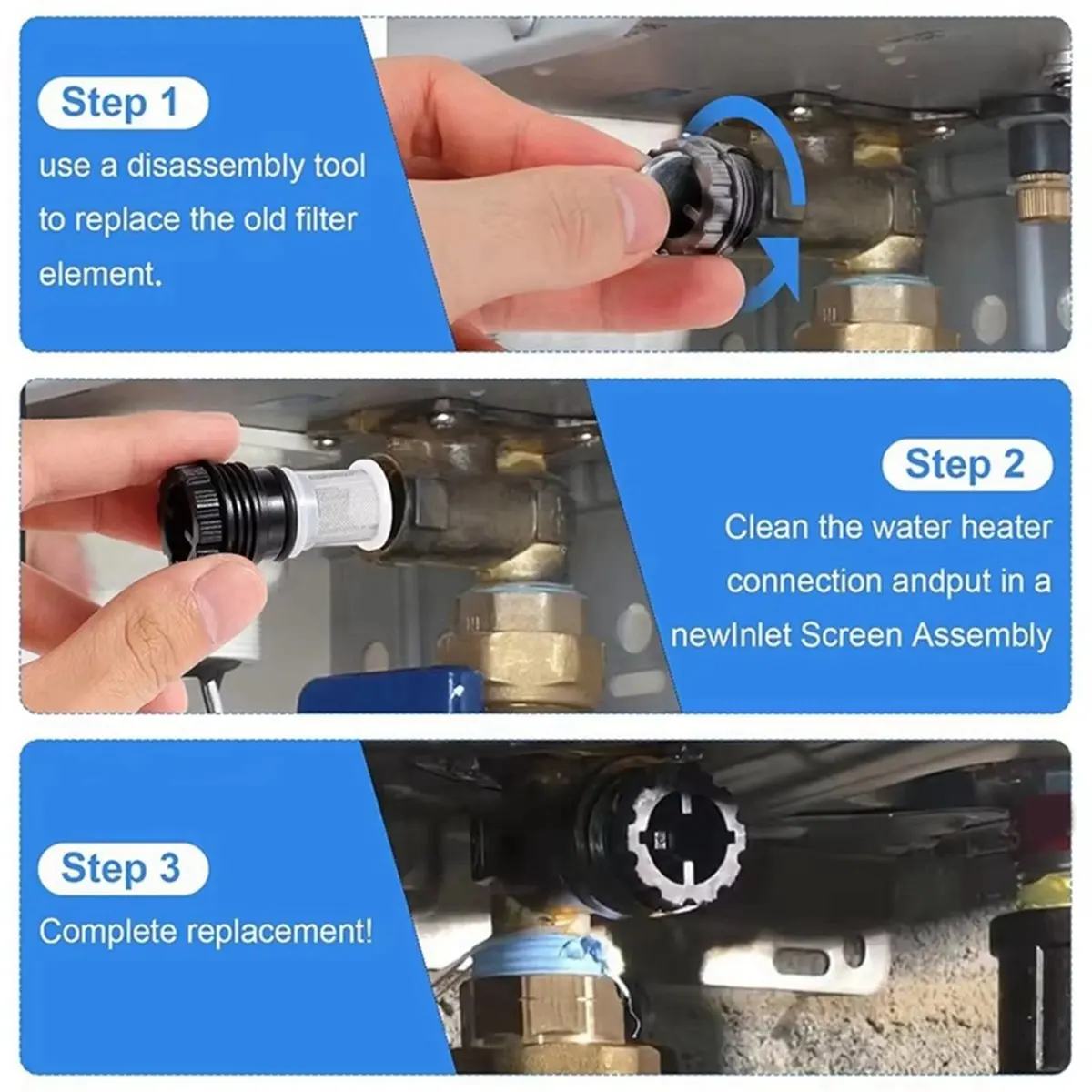 Step 1
use a disassembly tool to replace the old filter element.

Step 2
Clean the water heater connection andput in a newInlet Screen Assembly

Step 3
Complete replacement!