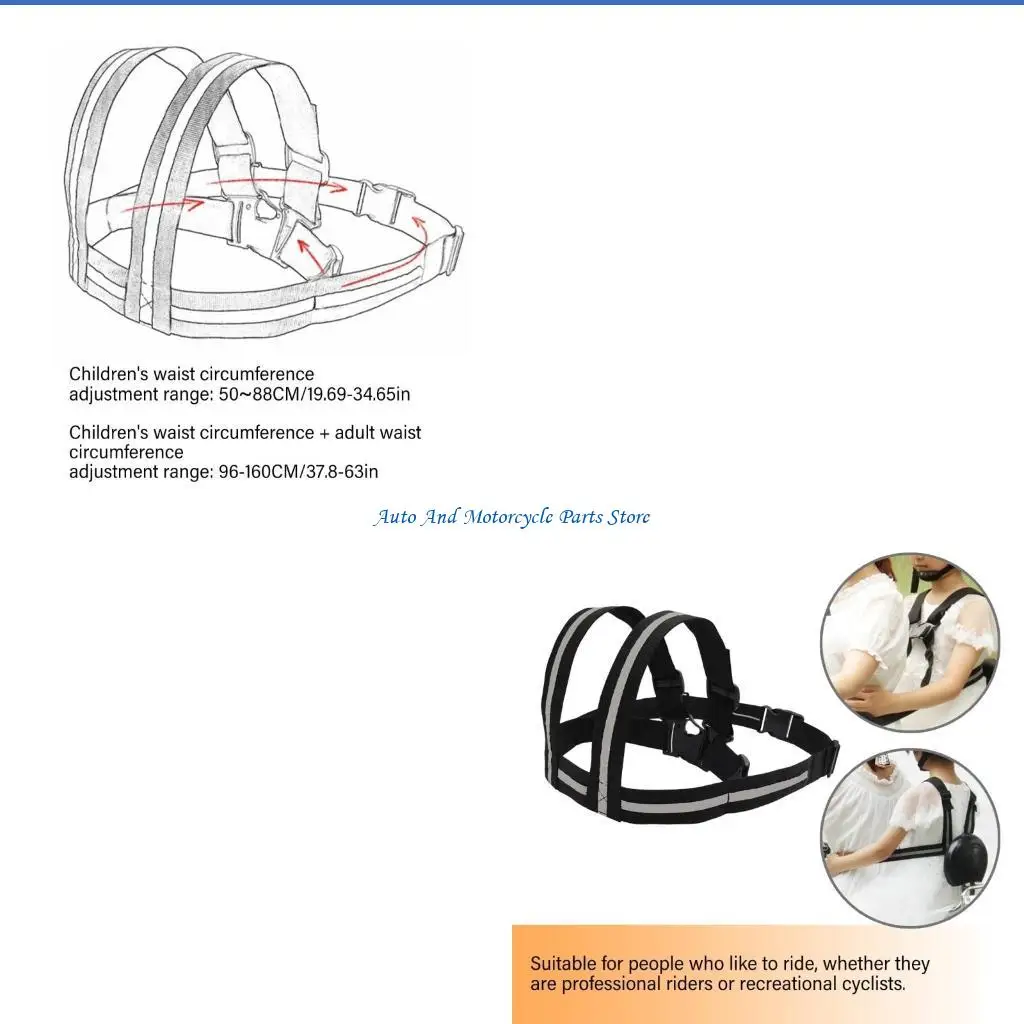 Children's waist circumference
adjustment range: 50~88CM/19.69-34.65in

Children's waist circumference + adult waist circumference
adjustment range: 96-160CM/37.8-63in

Auto And Motorcycle Parts Store

Suitable for people who like to ride, whether they are professional riders or recreational cyclists.