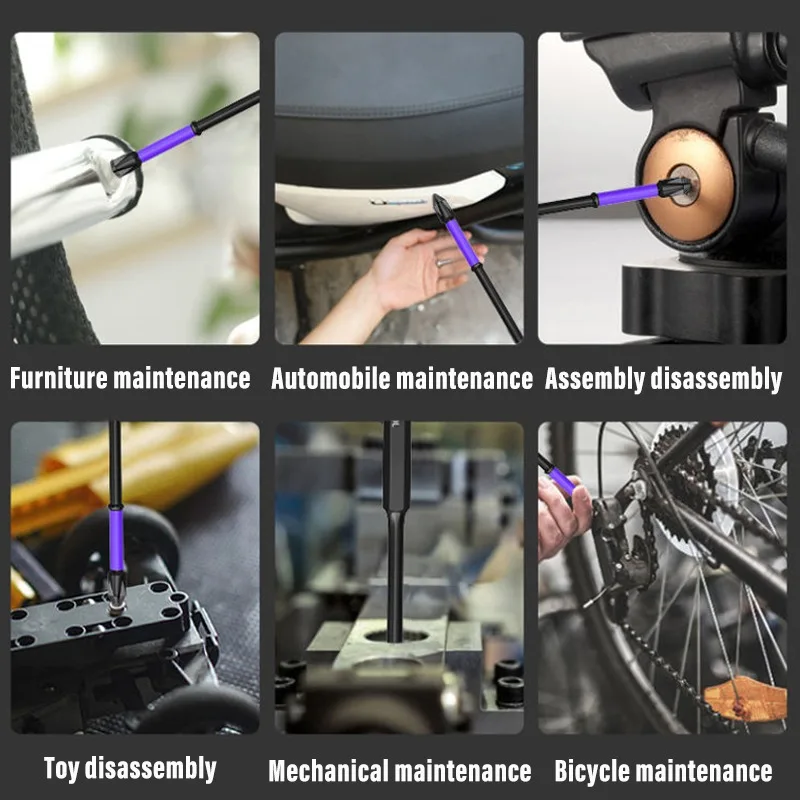 Furniture maintenance

Automobile maintenance

Assembly disassembly

Toy disassembly

Mechanical maintenance

Bicycle maintenance