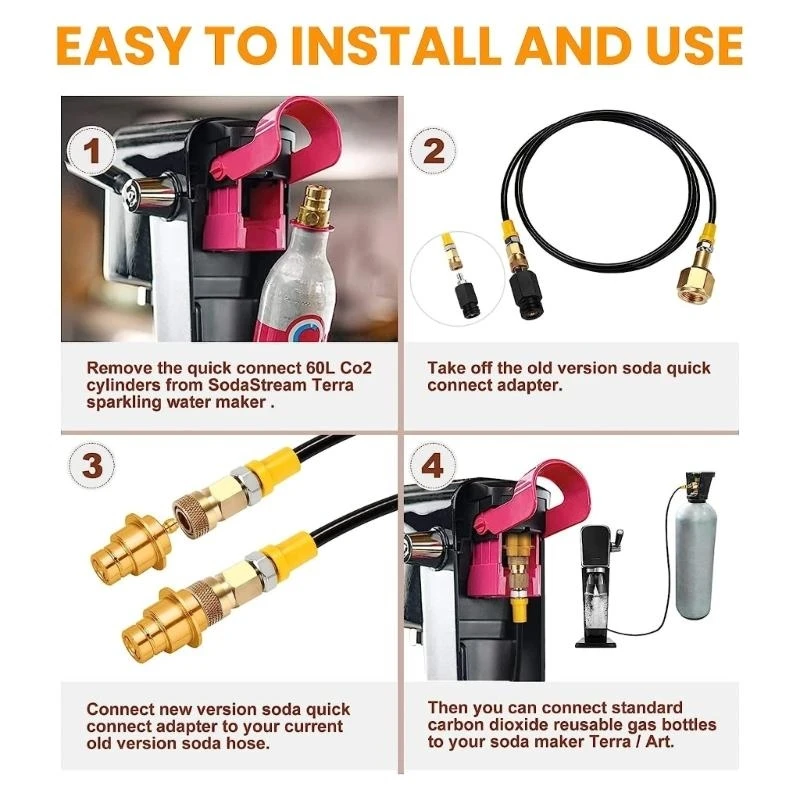 EASY TO INSTALL AND USE

1

Remove the quick connect 60L Co2 cylinders from SodaStream Terra sparkling water maker .

2

Take off the old version soda quick connect adapter.

3

Connect new version soda quick connect adapter to your current old version soda hose.

4

Then you can connect standard carbon dioxide reusable gas bottles to your soda maker Terra / Art.