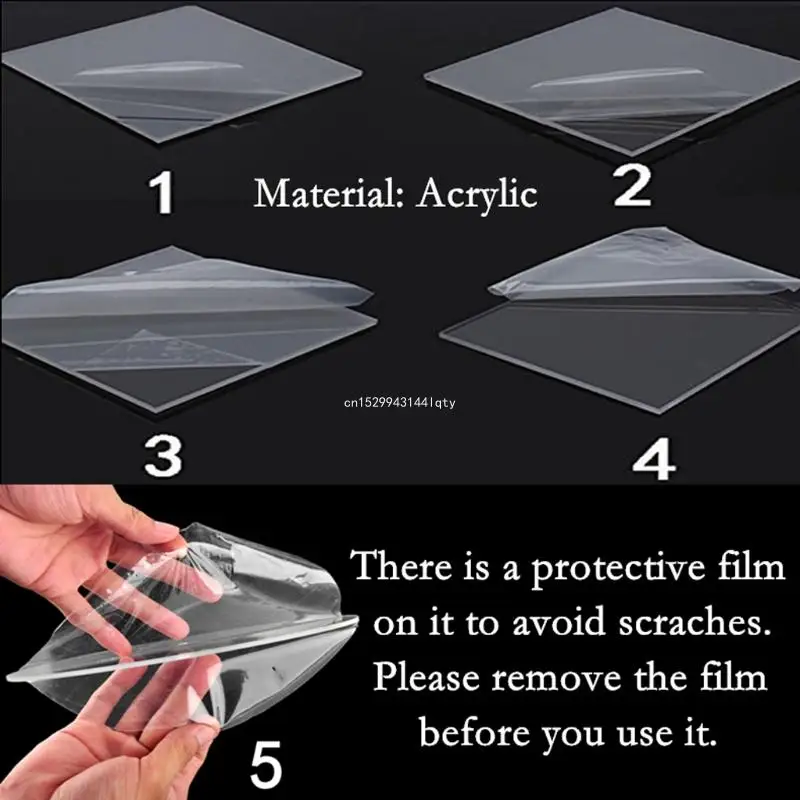 1

Material: Acrylic

2

cn1529943144lqty

3

4

There is a protective film on it to avoid scraches. Please remove the film before you use it.

5