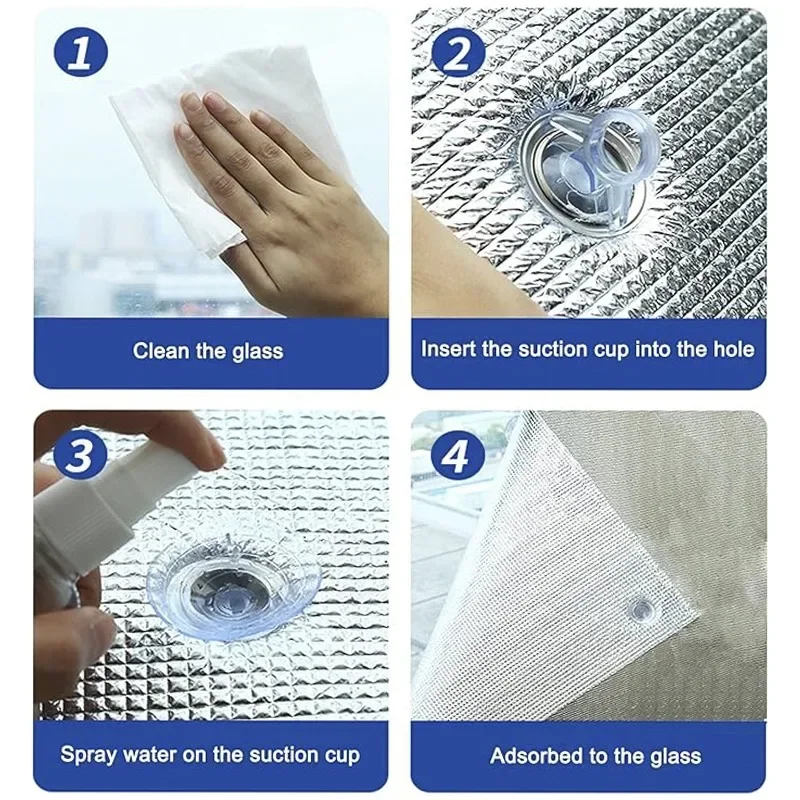 1
Clean the glass

2
Insert the suction cup into the hole

3
Spray water on the suction cup

4
Adsorbed to the glass