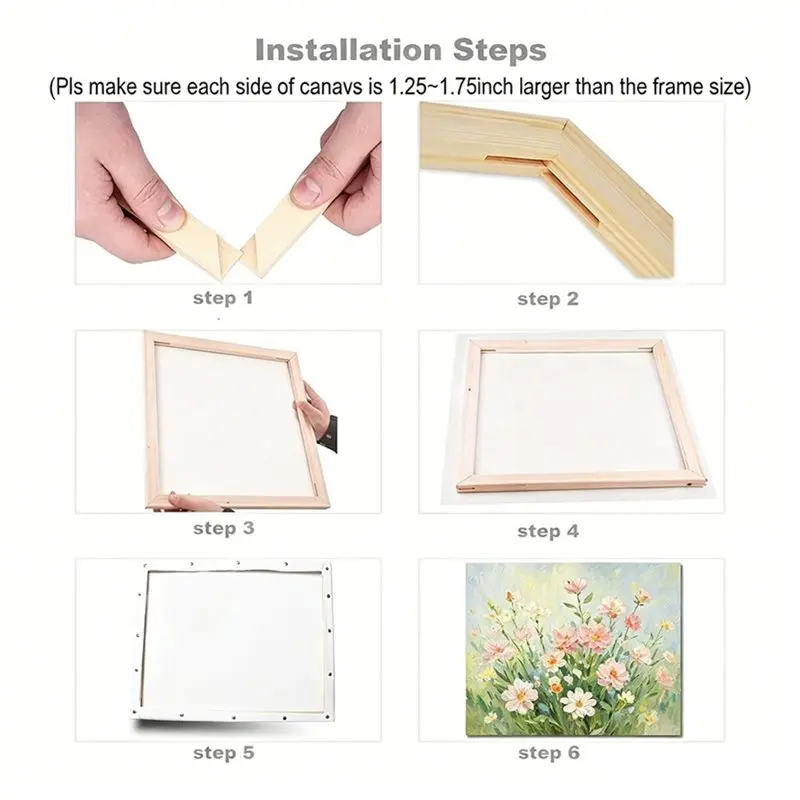 Installation Steps
(Pls make sure each side of canavs is 1.25~1.75inch larger than the frame size)

step 1

step 2

step 3

step 4

step 5

step 6