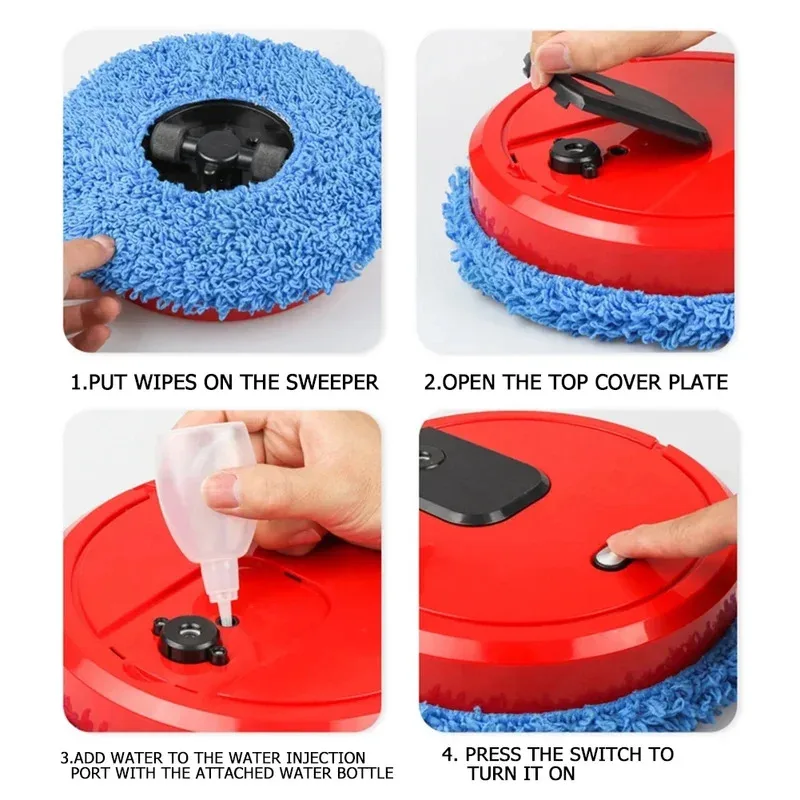 1.PUT WIPES ON THE SWEEPER

2.OPEN THE TOP COVER PLATE

3.ADD WATER TO THE WATER INJECTION PORT WITH THE ATTACHED WATER BOTTLE

4. PRESS THE SWITCH TO TURN IT ON