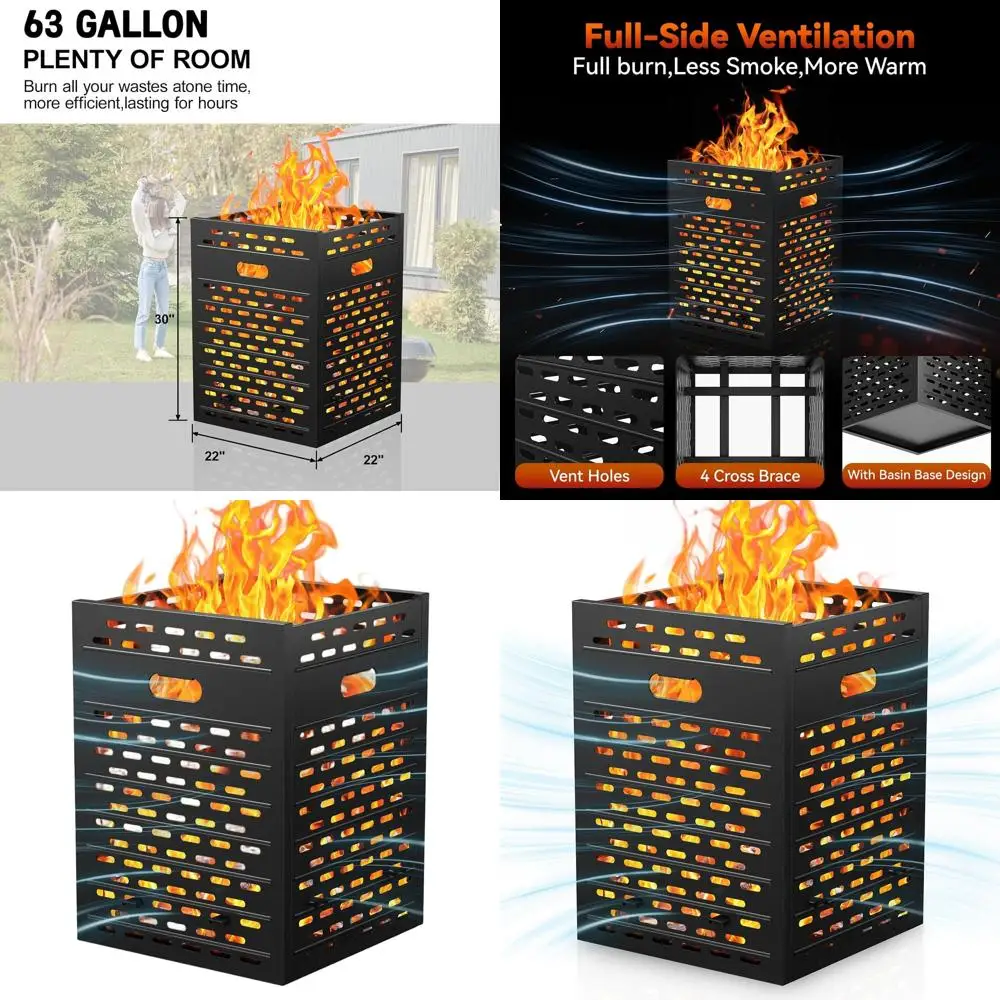 63 GALLON
PLENTY OF ROOM
Burn all your wastes atone time, more efficient,lasting for hours

30"
22"
22"

Full-Side Ventilation
Full burn,Less Smoke,More Warm

Vent Holes
4 Cross Brace
With Basin Base Design