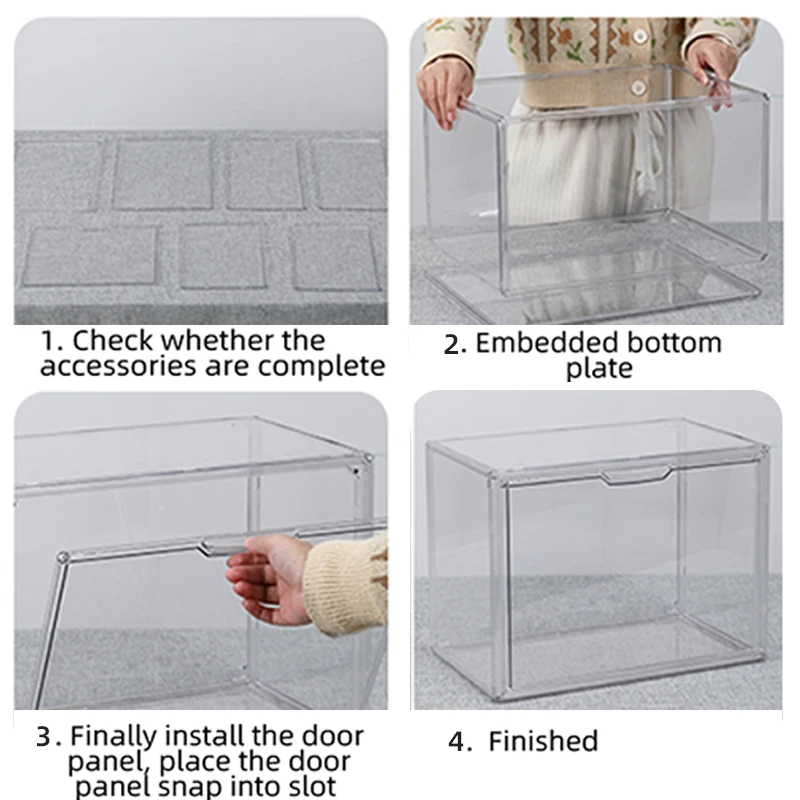 1. Check whether the accessories are complete

2. Embedded bottom plate

3. Finally install the door panel, place the door panel snap into slot

4. Finished