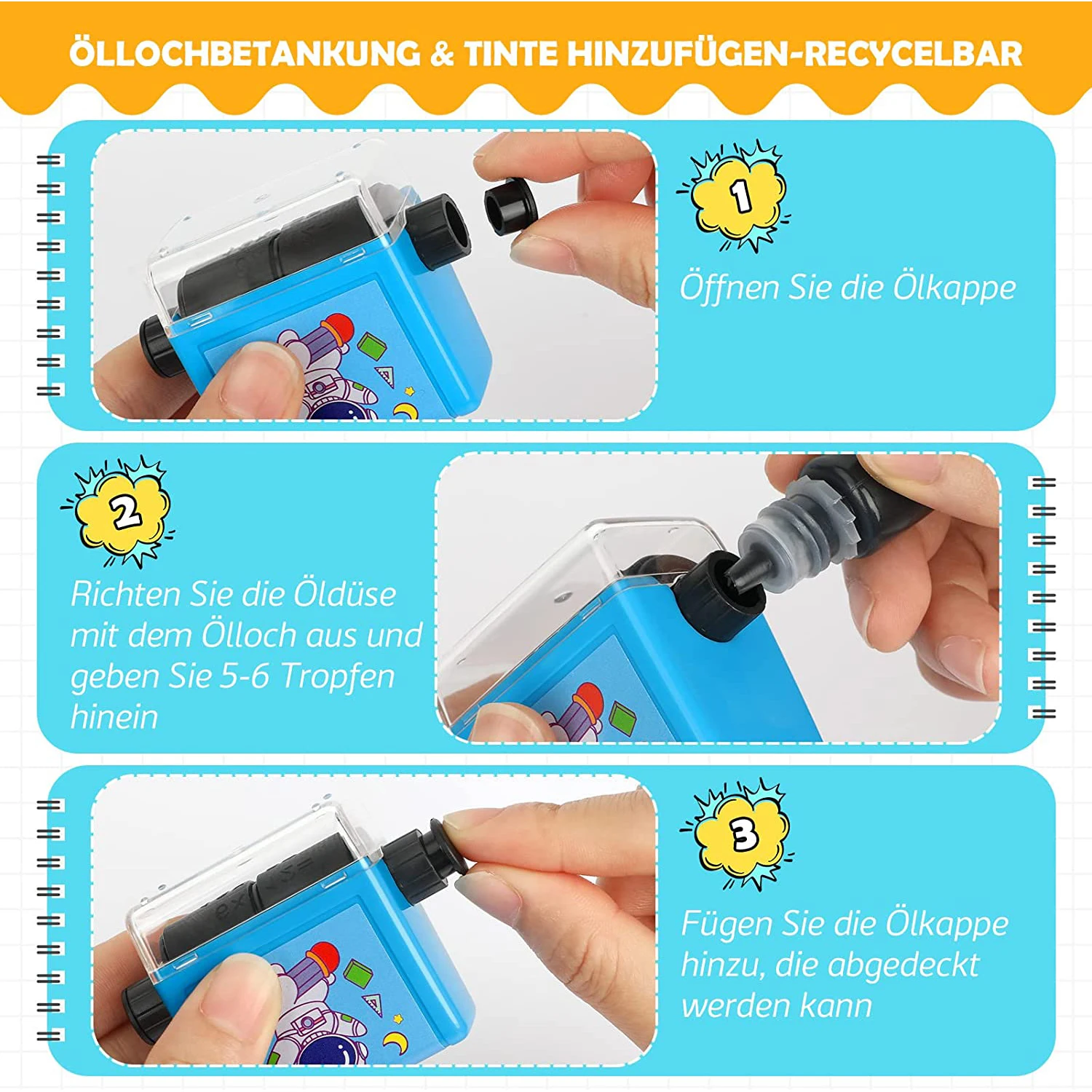 ÖLLOCHBETANKUNG & TINTE HINZUFÜGEN-RECYCELBAR

1

Öffnen Sie die Ölkappe

2

Richten Sie die Öldüse mit dem Ölloch aus und geben Sie 5-6 Tropfen hinein

3

Fügen Sie die Ölkappe hinzu, die abgedeckt werden kann