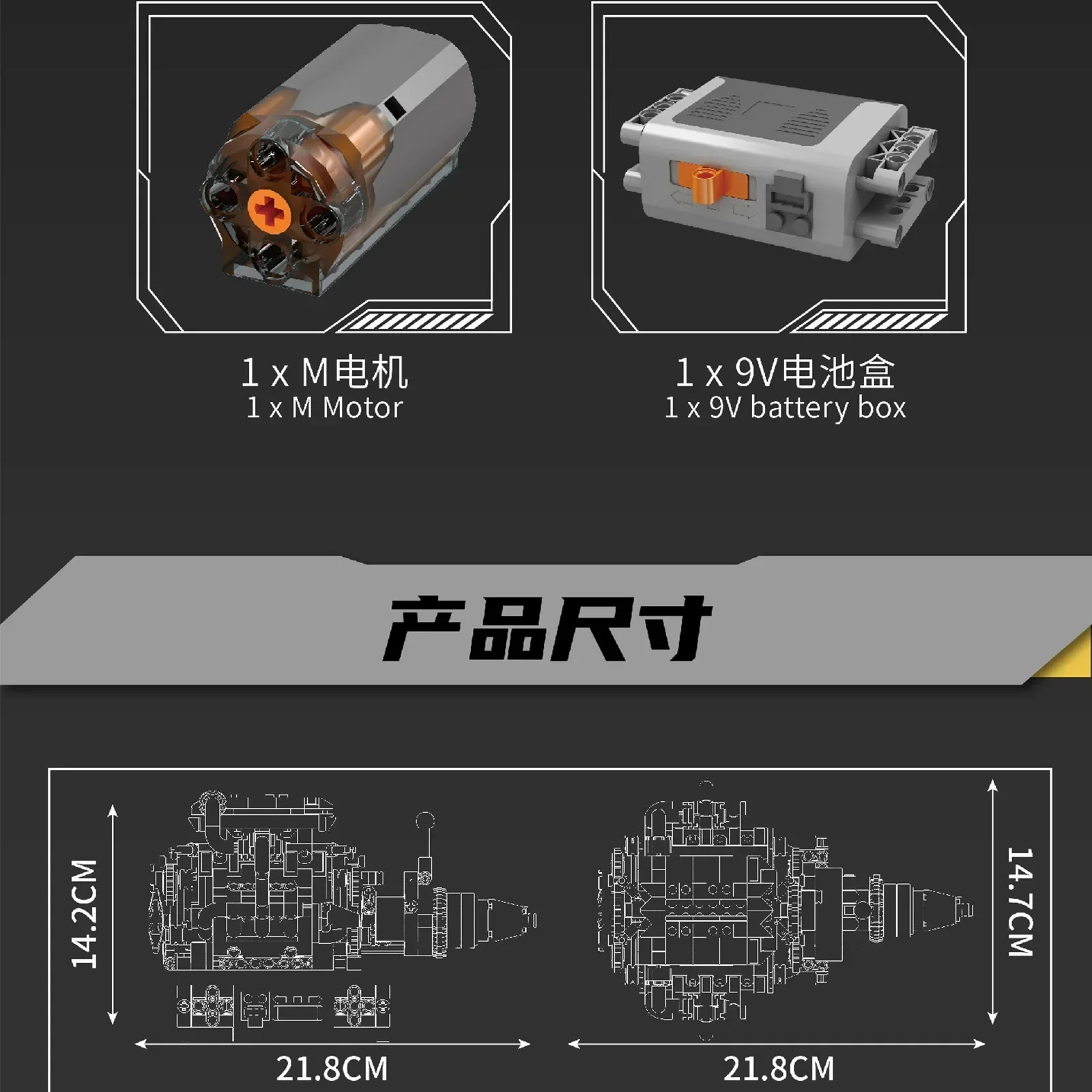 1 x M电机
1 x M Motor

1 x 9V电池盒
1 x 9V battery box

产品尺寸

14.2CM

21.8CM

14.7CM

21.8CM