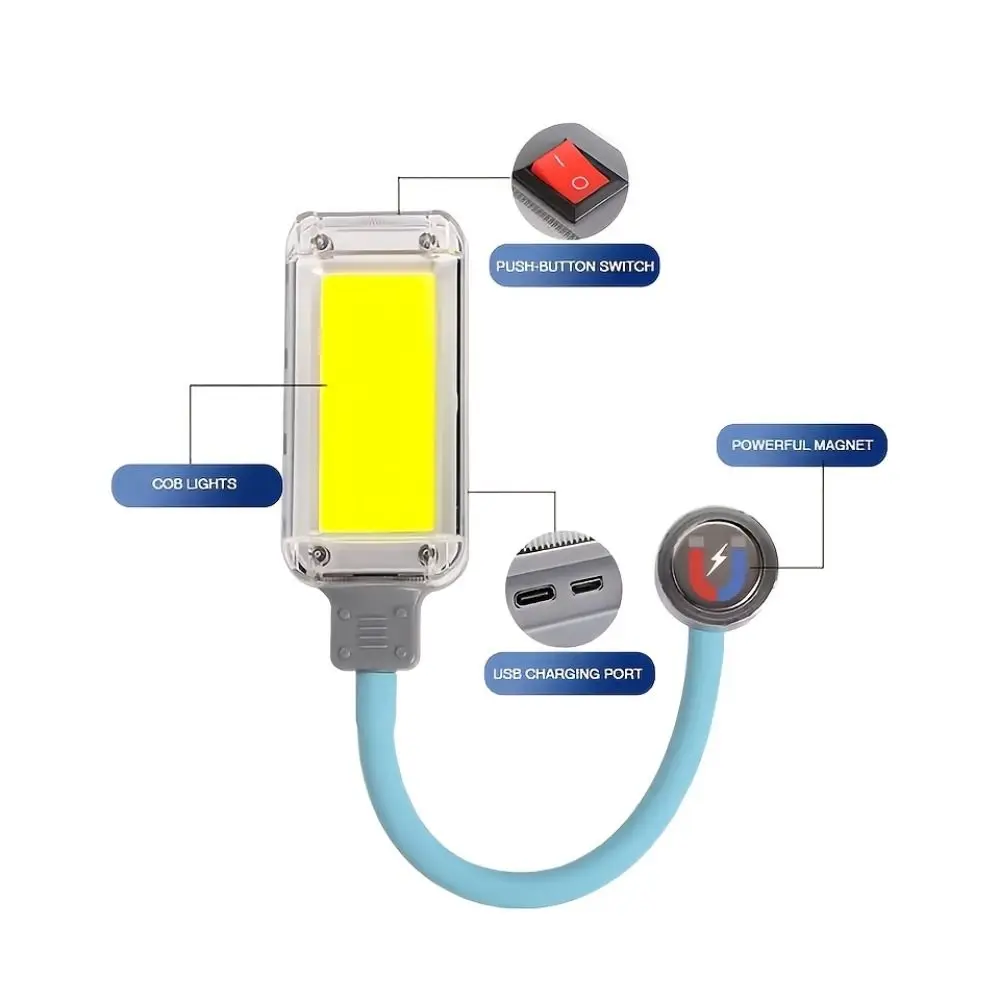 PUSH-BUTTON SWITCH

COB LIGHTS

POWERFUL MAGNET

USB CHARGING PORT