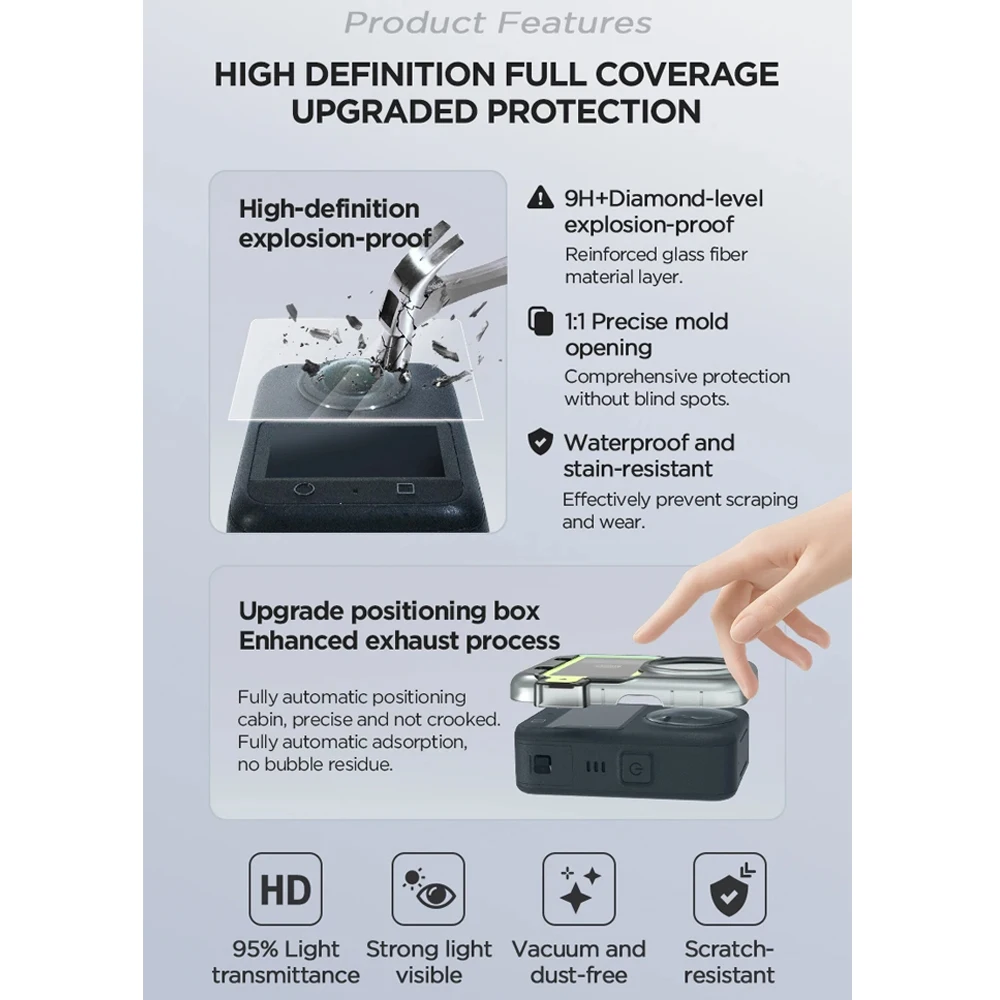 Product Features

HIGH DEFINITION FULL COVERAGE UPGRADED PROTECTION

High-definition explosion-proof

9H+Diamond-level explosion-proof
Reinforced glass fiber material layer.

1:1 Precise mold opening
Comprehensive protection without blind spots.

Waterproof and stain-resistant
Effectively prevent scraping and wear.

Upgrade positioning box
Enhanced exhaust process

Fully automatic positioning cabin, precise and not crooked.
Fully automatic adsorption, no bubble residue.

HD
95% Light transmittance

Strong light visible

Vacuum and dust-free

Scratch-resistant