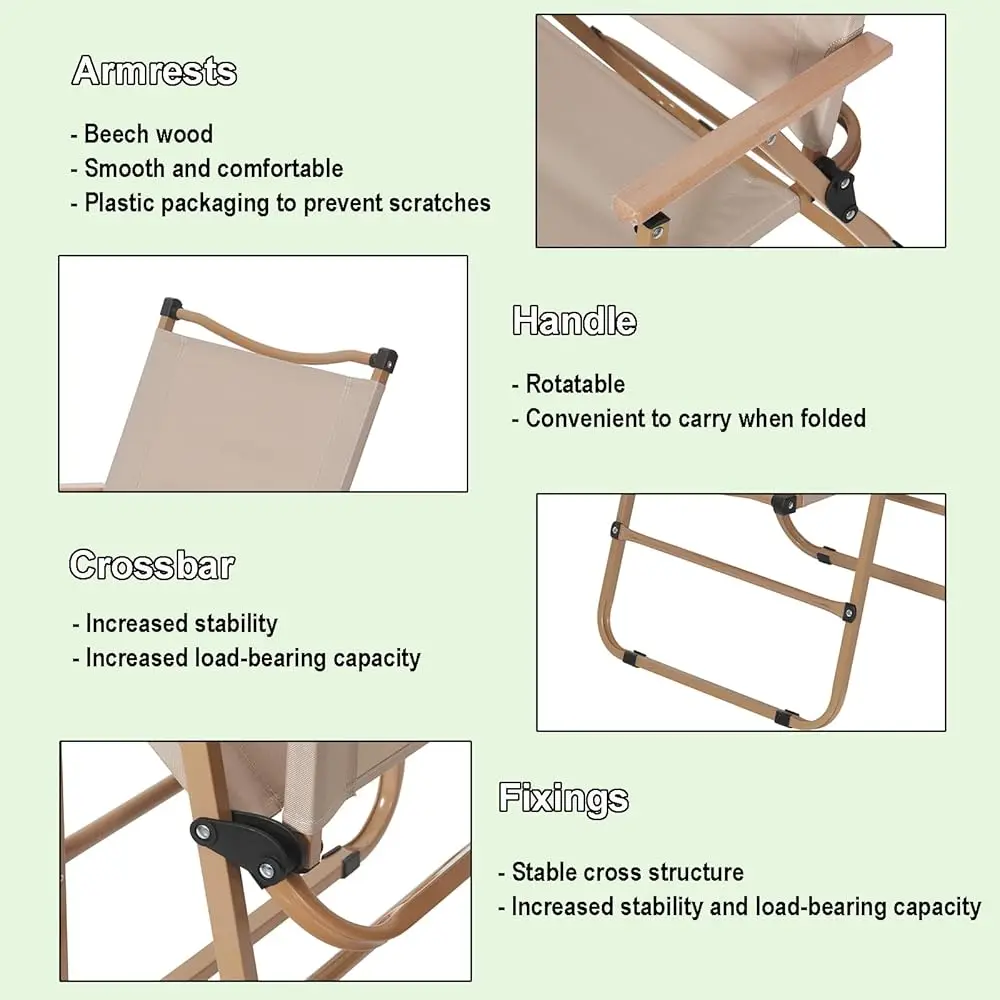 Armrests

- Beech wood
- Smooth and comfortable
- Plastic packaging to prevent scratches

Handle

- Rotatable
- Convenient to carry when folded

Crossbar

- Increased stability
- Increased load-bearing capacity

Fixings

- Stable cross structure
- Increased stability and load-bearing capacity