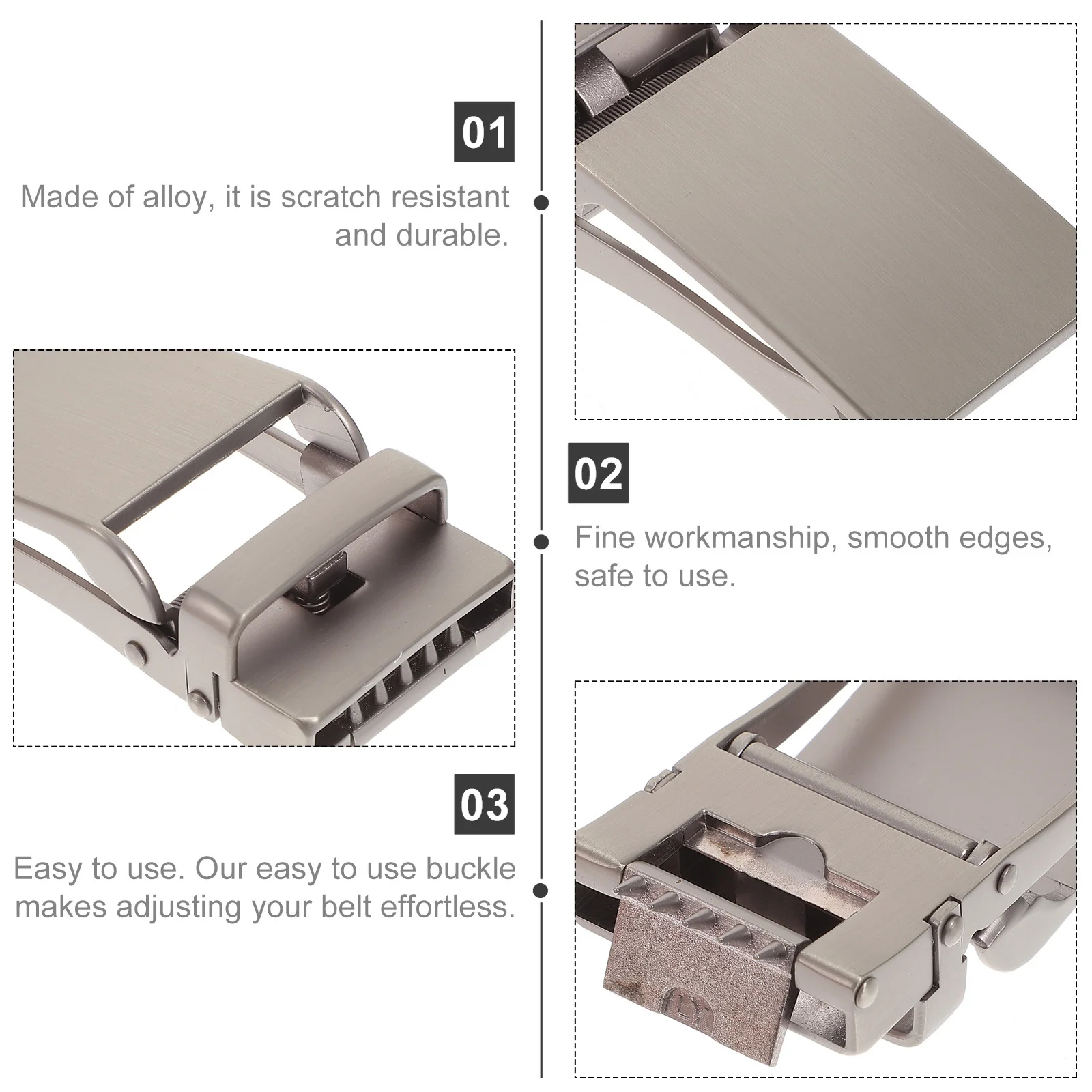 01

Made of alloy, it is scratch resistant and durable.

02

Fine workmanship, smooth edges, safe to use.

03

Easy to use. Our easy to use buckle makes adjusting your belt effortless.