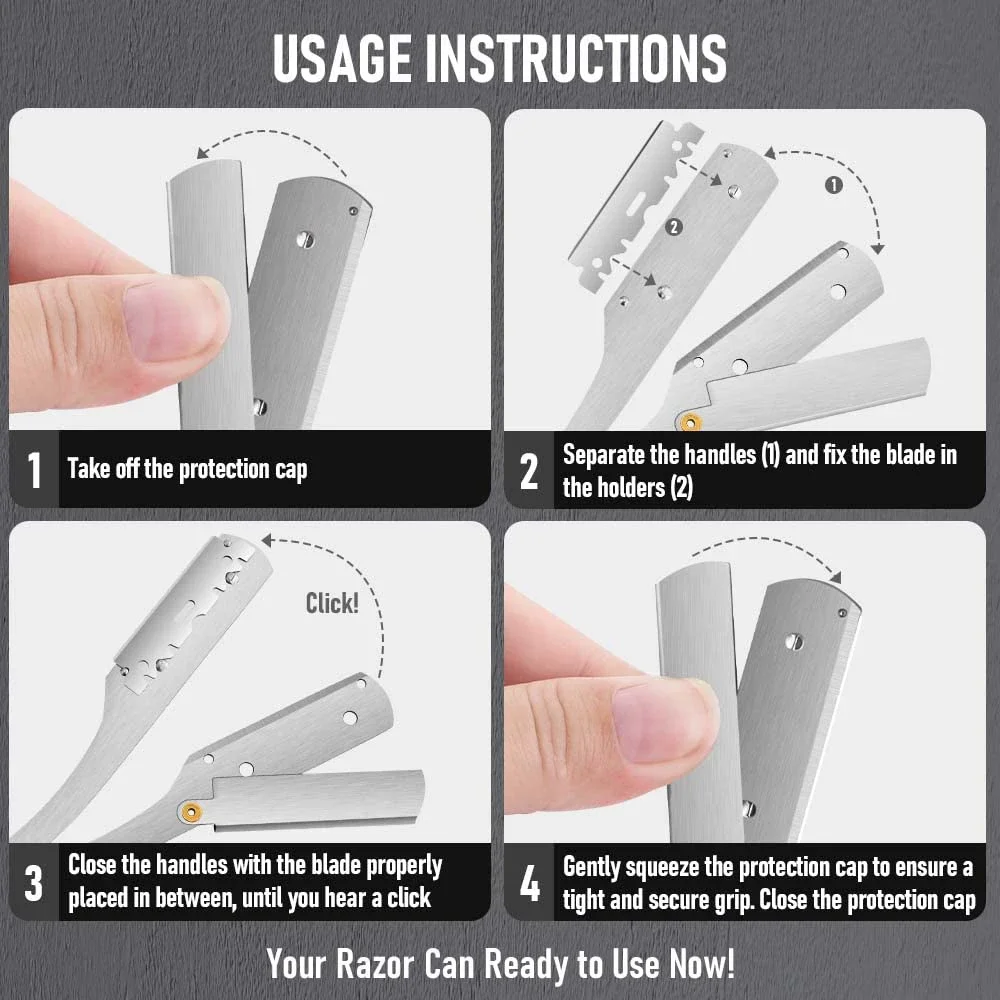 USAGE INSTRUCTIONS

1 Take off the protection cap

1
2
2 Separate the handles (1) and fix the blade in the holders (2)

Click!
3 Close the handles with the blade properly placed in between, until you hear a click

4 Gently squeeze the protection cap to ensure a tight and secure grip. Close the protection cap

Your Razor Can Ready to Use Now!