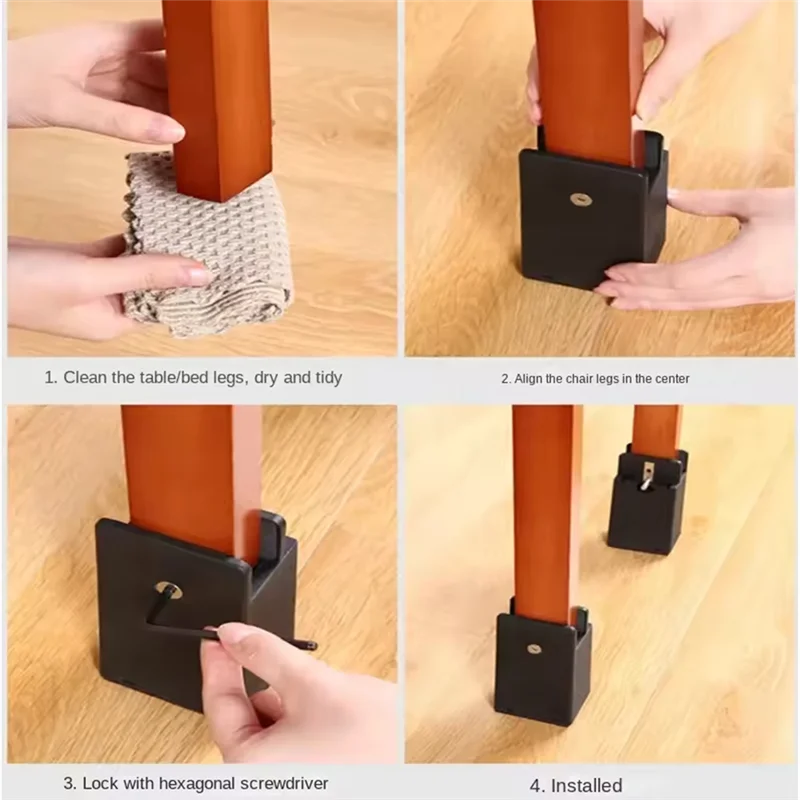 1. Clean the table/bed legs, dry and tidy

2. Align the chair legs in the center

3. Lock with hexagonal screwdriver

4. Installed