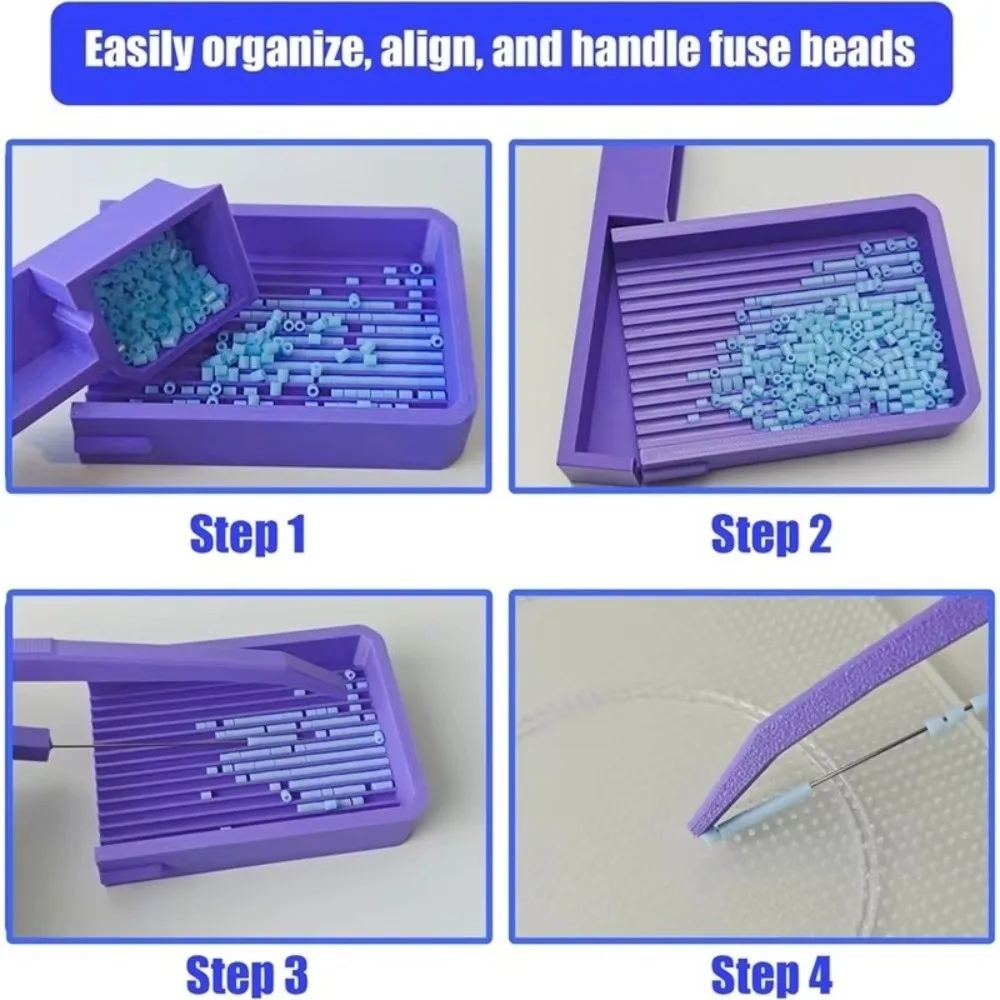 Easily organize, align, and handle fuse beads

Step 1

Step 2

Step 3

Step 4