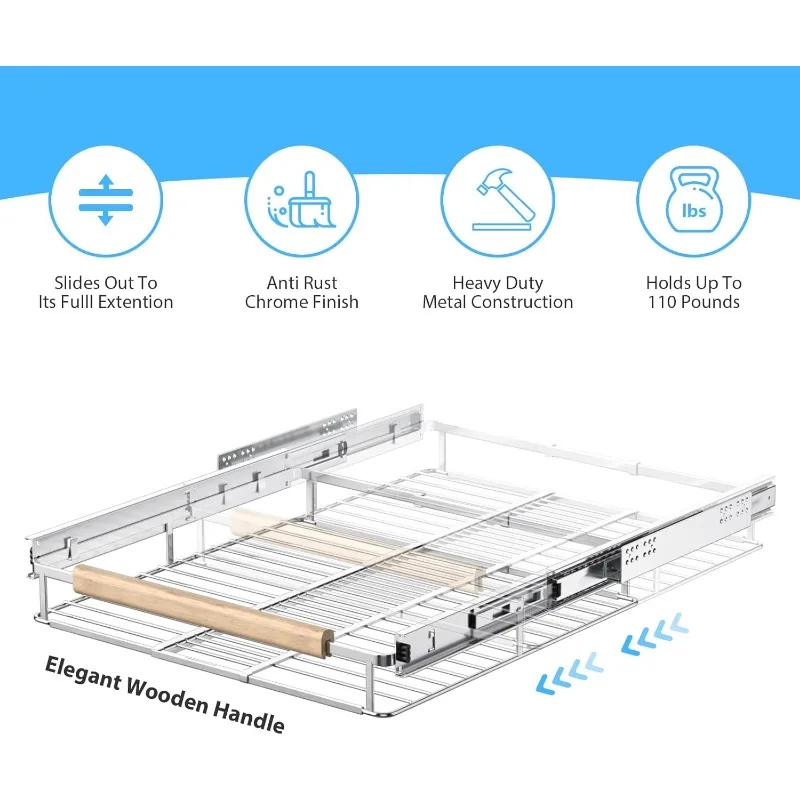 lbs

Slides Out To Its Fulll Extention

Anti Rust Chrome Finish

Heavy Duty Metal Construction

Holds Up To 110 Pounds

Elegant Wooden Handle