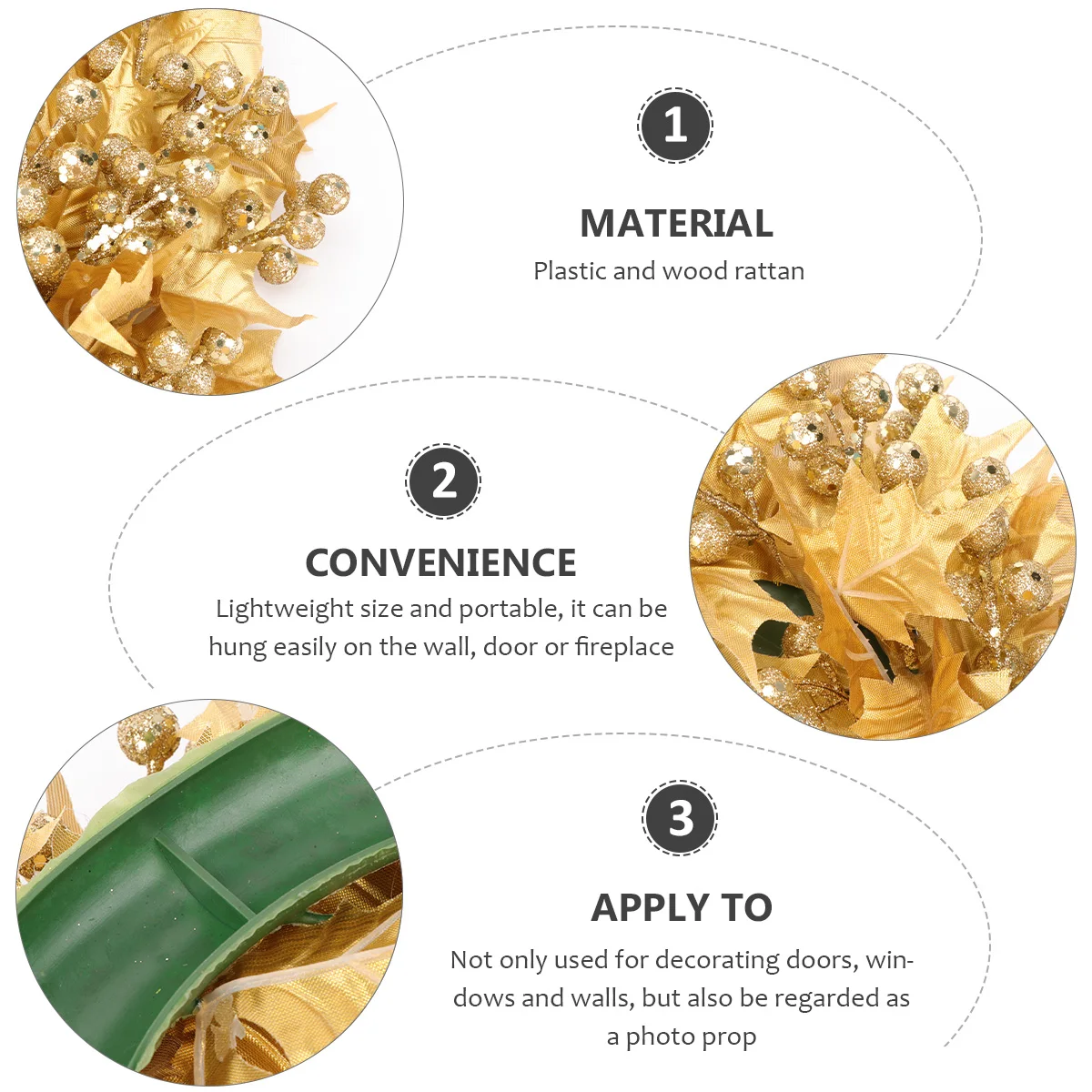 1

MATERIAL

Plastic and wood rattan

2

CONVENIENCE

Lightweight size and portable, it can be hung easily on the wall, door or fireplace

3

APPLY TO

Not only used for decorating doors, windows and walls, but also be regarded as a photo prop