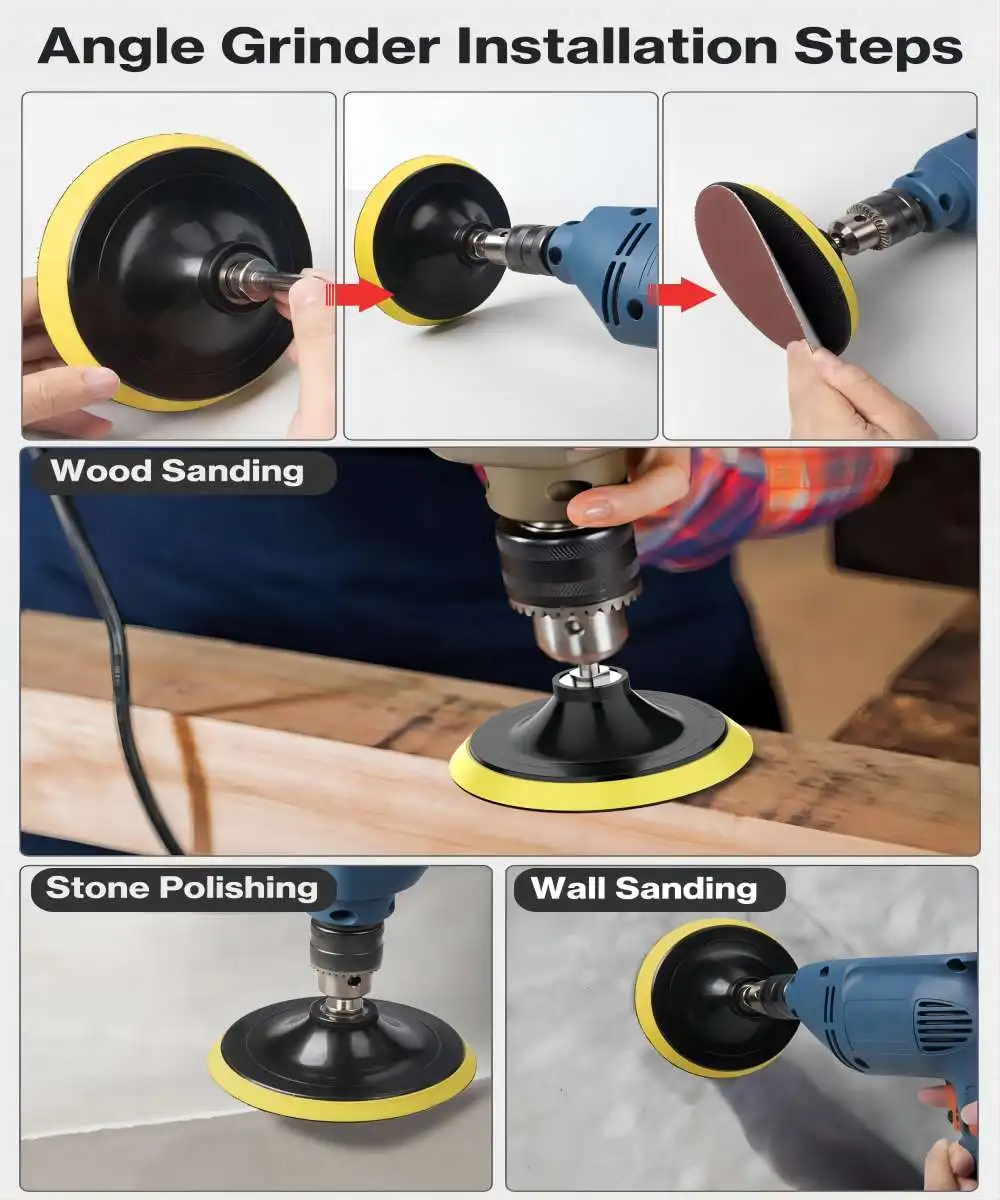 Angle Grinder Installation Steps

Wood Sanding

Stone Polishing

Wall Sanding