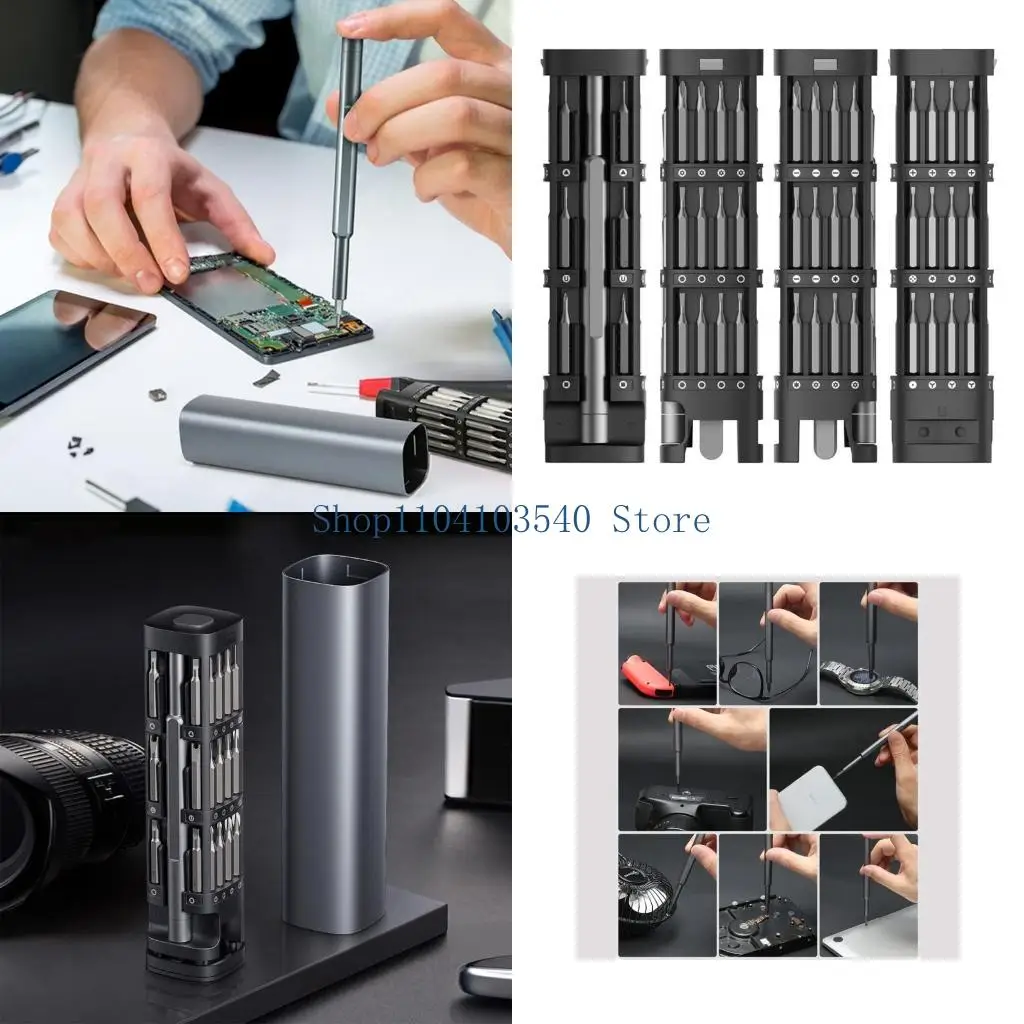 Shop1104103540 Store