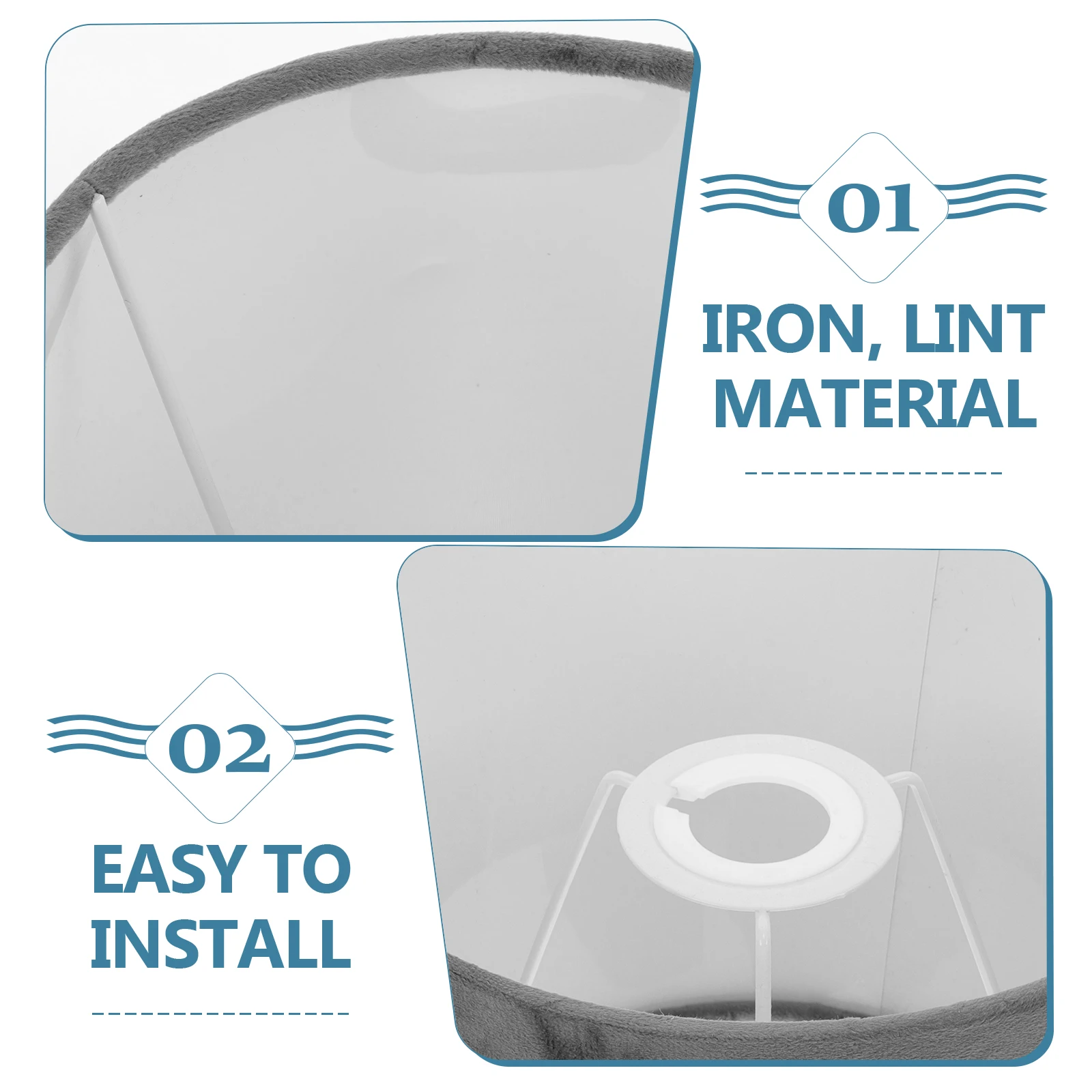 01

IRON, LINT MATERIAL

02

EASY TO INSTALL