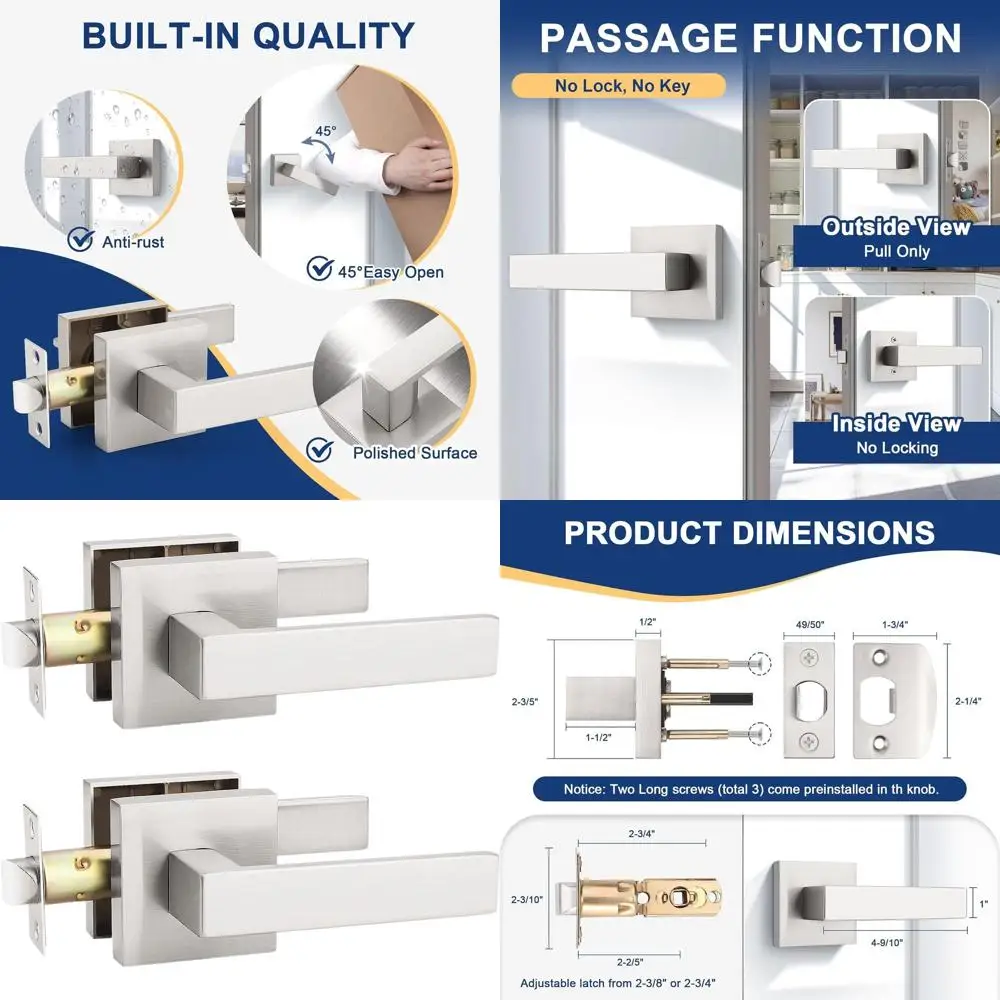 BUILT-IN QUALITY

45°

Anti-rust

45°Easy Open

Polished Surface

PASSAGE FUNCTION

No Lock, No Key

Outside View
Pull Only

Inside View
No Locking

PRODUCT DIMENSIONS

1/2"

49/50"

1-3/4"

2-3/5"

1-1/2"

2-1/4"

Notice: Two Long screws (total 3) come preinstalled in th knob.

2-3/4"

2-3/10"

2-2/5"

Adjustable latch from 2-3/8" or 2-3/4"

1"

4-9/10"