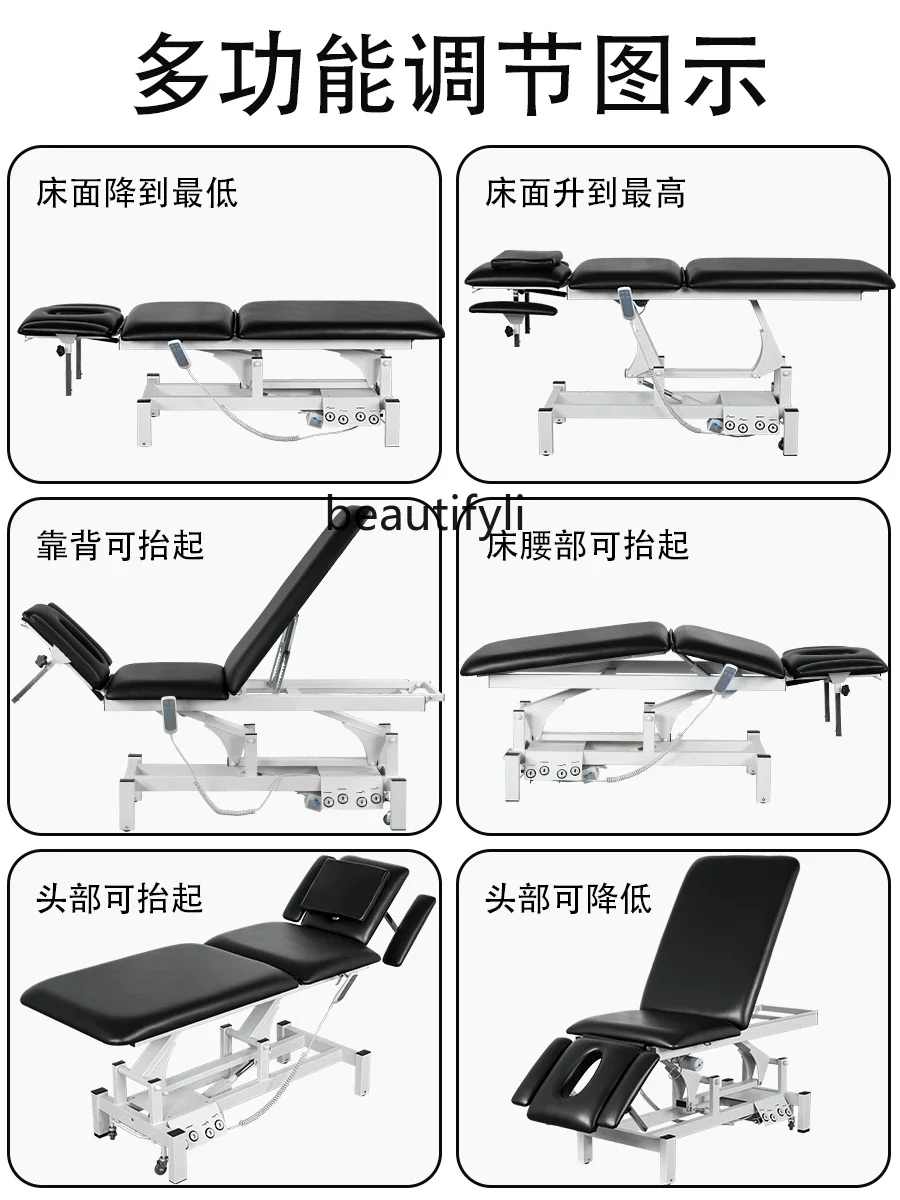 多功能调节图示

床面降到最低

床面升到最高

beautifyli

靠背可抬起

床腰部可抬起

头部可抬起

头部可降低