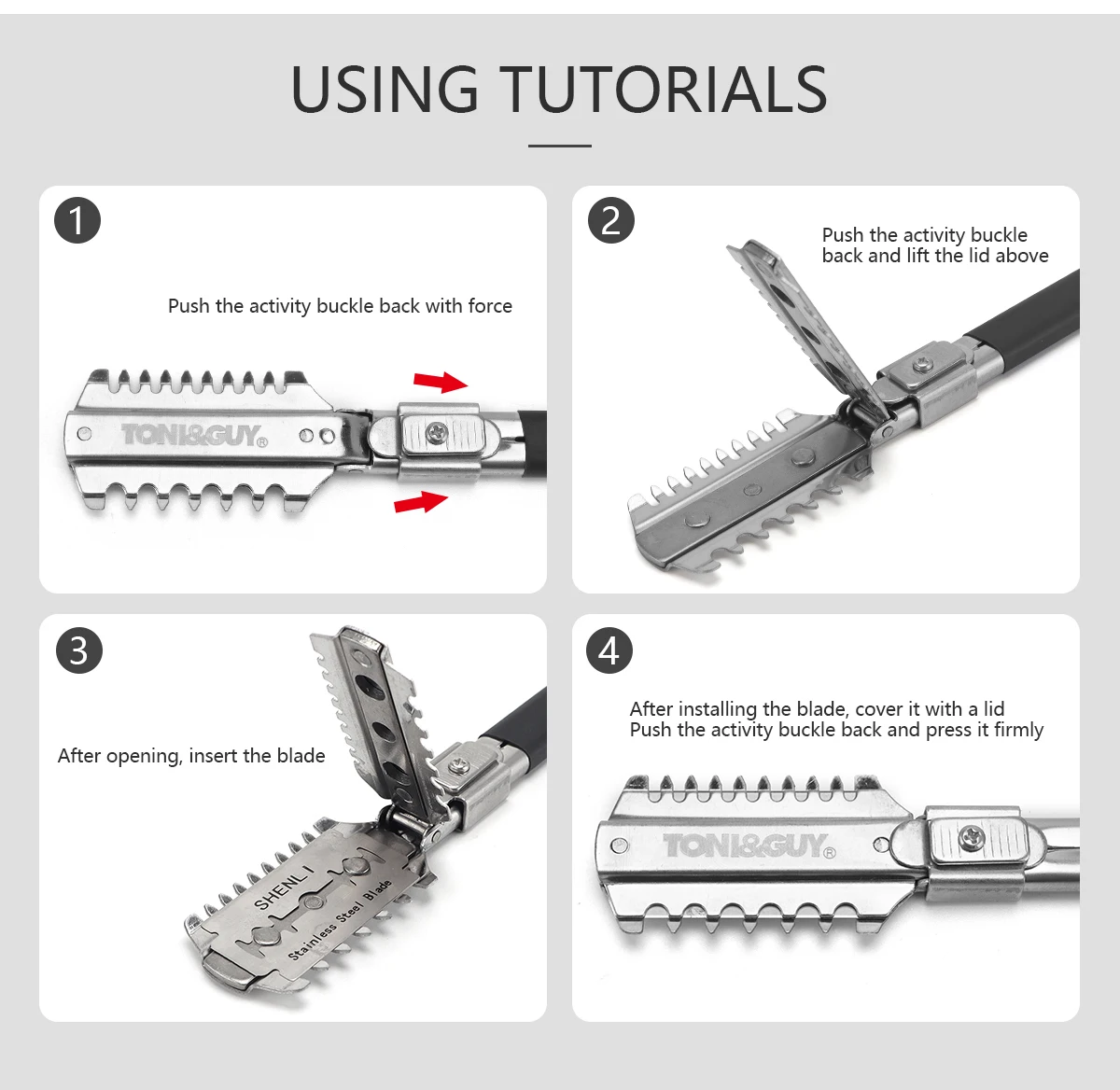 USING TUTORIALS

1

Push the activity buckle back with force

TONI&GUY®

2

Push the activity buckle back and lift the lid above

3

After opening, insert the blade

SHENLI

Stainless Steel Blade

4

After installing the blade, cover it with a lid
Push the activity buckle back and press it firmly

TONI&GUY®