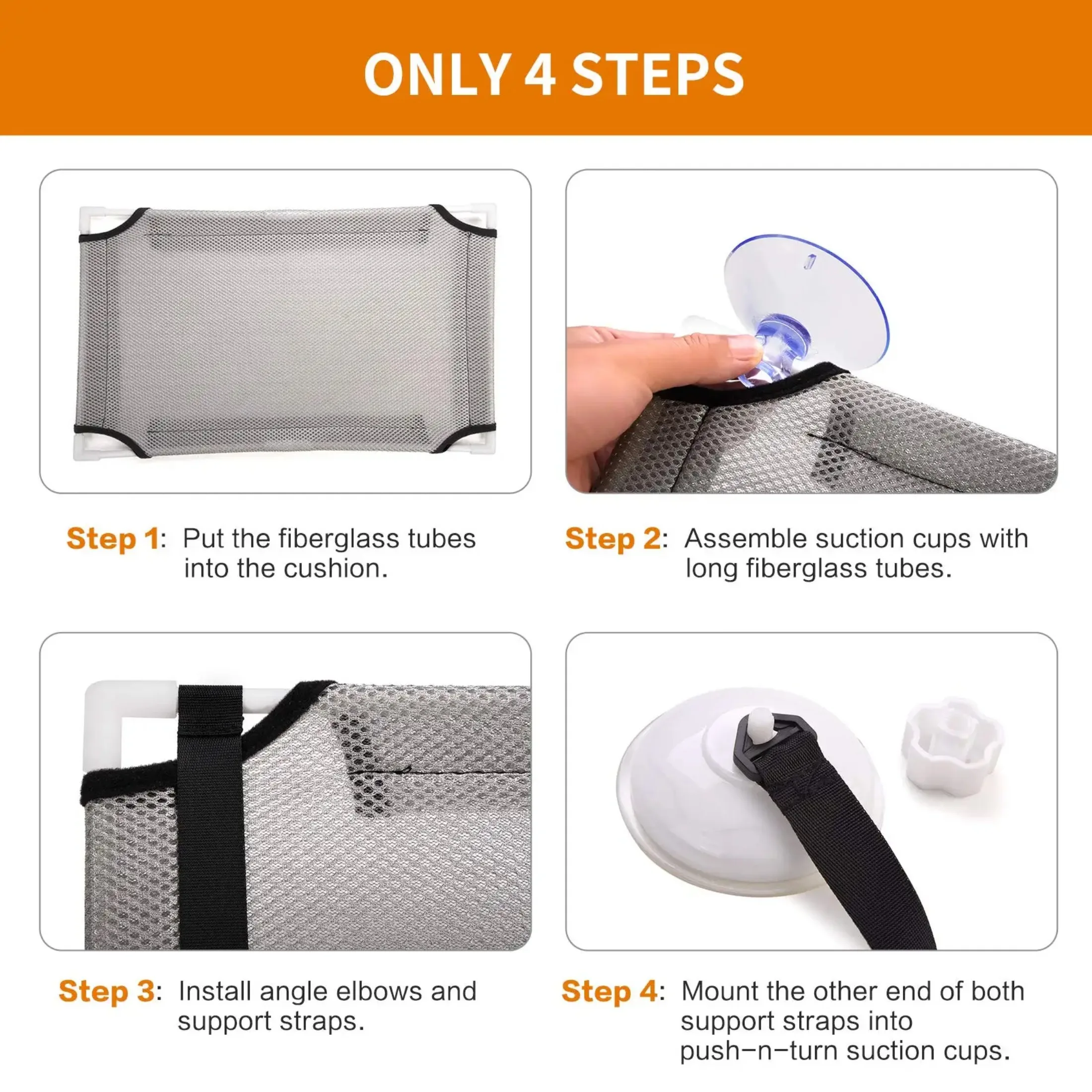 ONLY 4 STEPS

Step 1: Put the fiberglass tubes into the cushion.

Step 2: Assemble suction cups with long fiberglass tubes.

Step 3: Install angle elbows and support straps.

Step 4: Mount the other end of both support straps into push-n-turn suction cups.