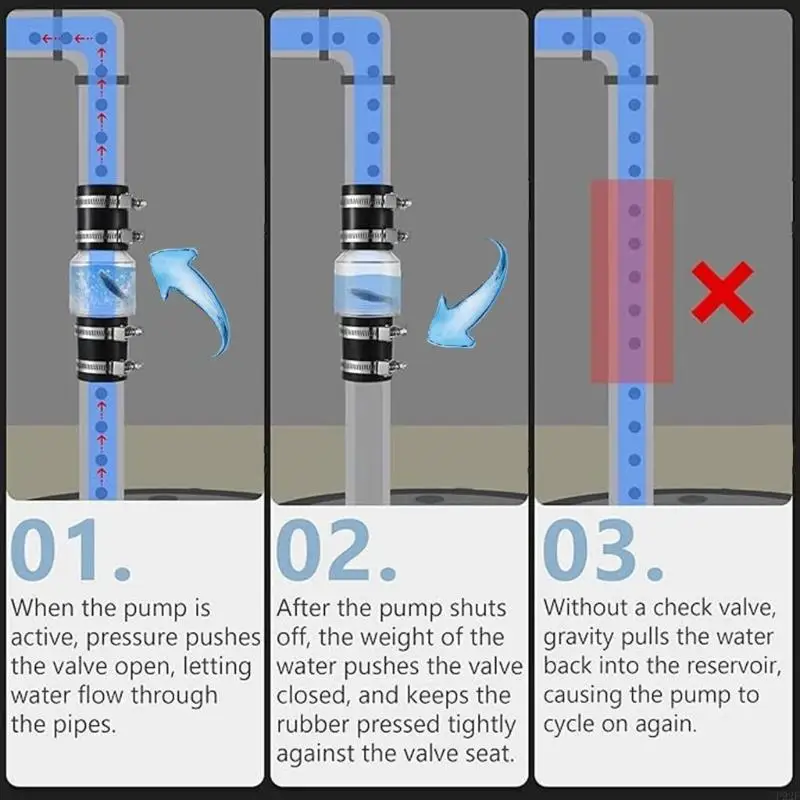 01.

When the pump is active, pressure pushes the valve open, letting water flow through the pipes.

02.

After the pump shuts off, the weight of the water pushes the valve closed, and keeps the rubber pressed tightly against the valve seat.

03.

Without a check valve, gravity pulls the water back into the reservoir, causing the pump to cycle on again.