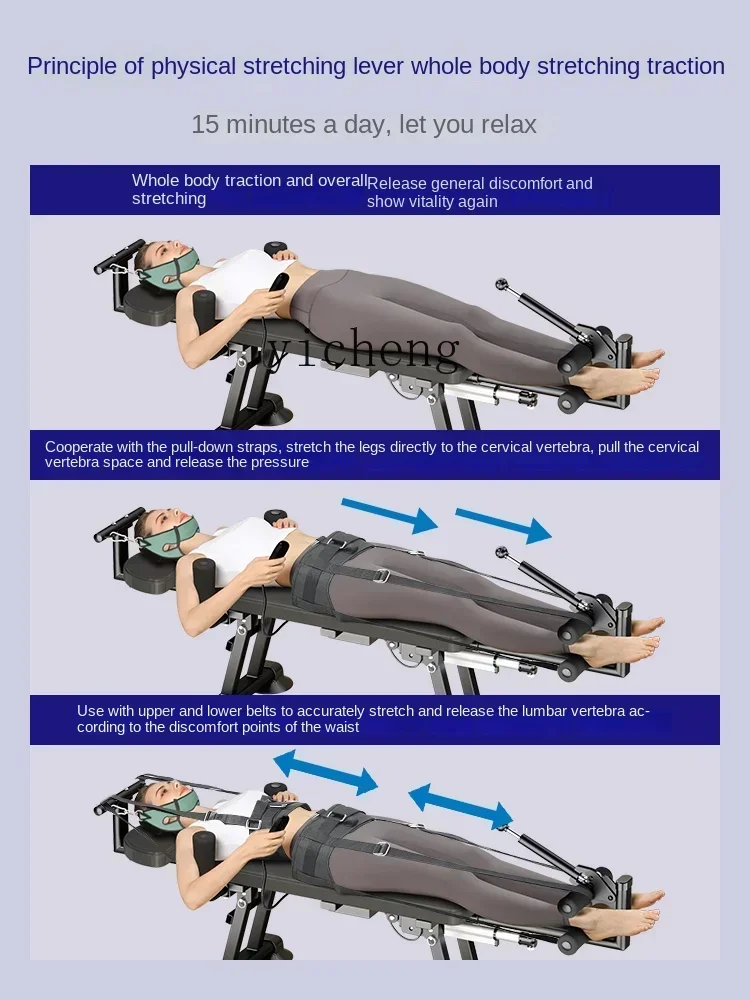 Principle of physical stretching lever whole body stretching traction

15 minutes a day, let you relax

Whole body traction and overall stretching

Release general discomfort and show vitality again

Cooperate with the pull-down straps, stretch the legs directly to the cervical vertebra, pull the cervical vertebra space and release the pressure

Use with upper and lower belts to accurately stretch and release the lumbar vertebra according to the discomfort points of the waist

yicheng