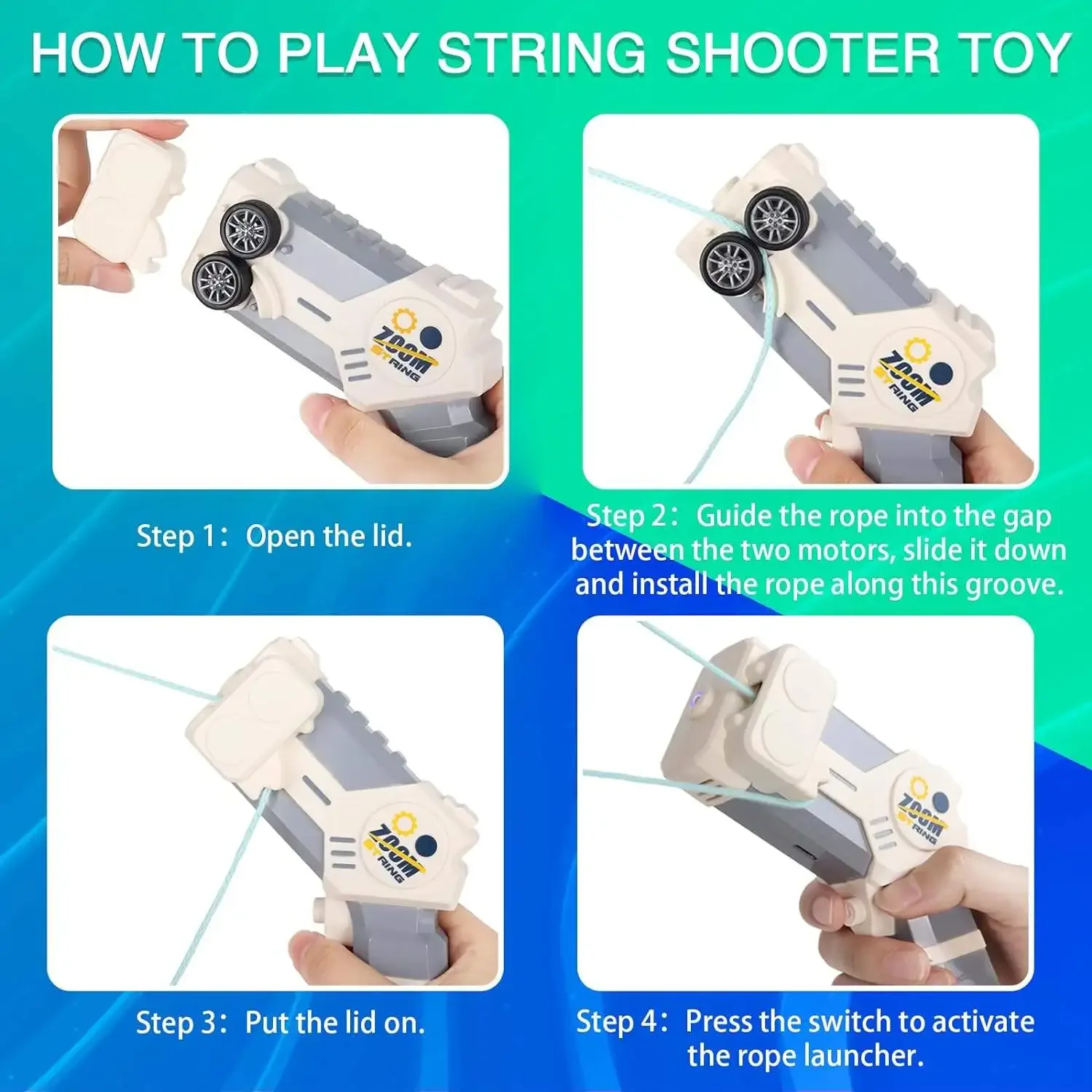 HOW TO PLAY STRING SHOOTER TOY

ZOOM STRING

Step 1： Open the lid.

ZOOM STRING

Step 2： Guide the rope into the gap between the two motors, slide it down and install the rope along this groove.

ZOOM STRING

Step 3： Put the lid on.

ZOOM STRING

Step 4： Press the switch to activate the rope launcher.