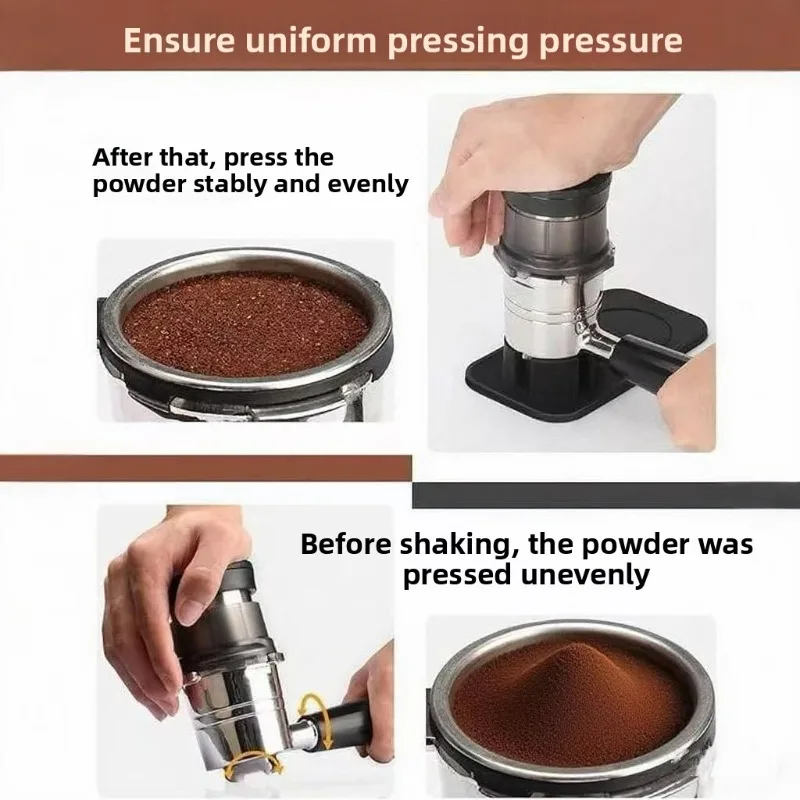 Ensure uniform pressing pressure

After that, press the powder stably and evenly

Before shaking, the powder was pressed unevenly